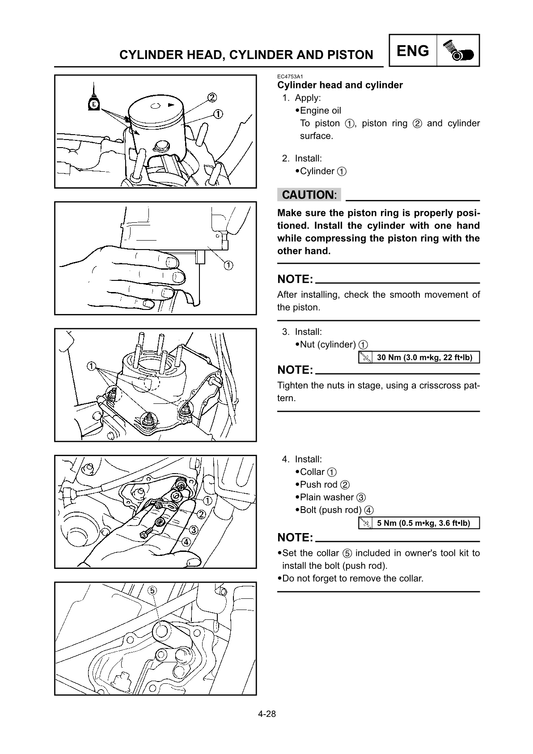 CYLINDER HEAD, CYLINDER AND PISTON

ENG

E

2

1

1

1

1

2

3

4

5

EC4753A1

Cylinder head and cylinder

1. Apply:
•Engine oil
To piston ①, piston ring ② and cylinder surface.

2. Install:
•Cylinder ①

CAUTION:

Make sure the piston ring is properly positioned. Install the cylinder with one hand while compressing the piston ring with the other hand.

NOTE:

After installing, check the smooth movement of the piston.

3. Install:
•Nut (cylinder) ①

30 Nm (3.0 m•kg, 22 ft•lb)

NOTE:

Tighten the nuts in stage, using a crisscross pattern.

4. Install:
•Collar ①
•Push rod ②
•Plain washer ③
•Bolt (push rod) ④

5 Nm (0.5 m•kg, 3.6 ft•lb)

NOTE:

•Set the collar ⑤ included in owner's tool kit to install the bolt (push rod).
•Do not forget to remove the collar.

4-28