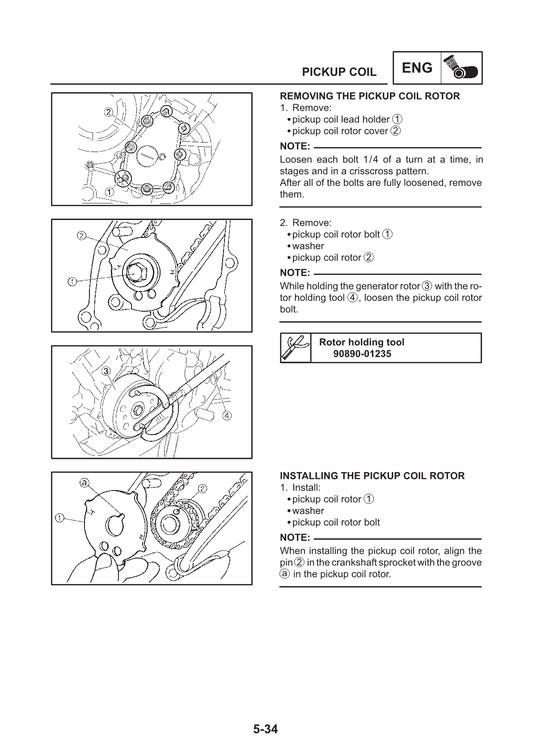 PICKUP COIL ENG

②

①

②

①

③

④

ⓐ

②

①

REMOVING THE PICKUP COIL ROTOR
1. Remove:
• pickup coil lead holder ①
• pickup coil rotor cover ②

NOTE:
Loosen each bolt 1/4 of a turn at a time, in stages and in a crisscross pattern.
After all of the bolts are fully loosened, remove them.

2. Remove:
• pickup coil rotor bolt ①
• washer
• pickup coil rotor ②

NOTE:
While holding the generator rotor ③ with the rotor holding tool ④, loosen the pickup coil rotor bolt.

Rotor holding tool
90890-01235

INSTALLING THE PICKUP COIL ROTOR
1. Install:
• pickup coil rotor ①
• washer
• pickup coil rotor bolt

NOTE:
When installing the pickup coil rotor, align the pin ② in the crankshaft sprocket with the groove ⓐ in the pickup coil rotor.

5-34