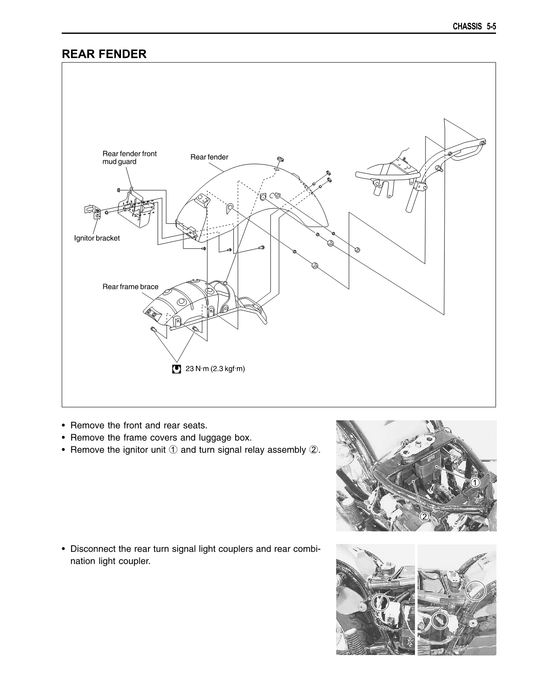 CHASSIS 5-5

REAR FENDER

Rear fender front mud guard

Rear fender

Ignitor bracket

Rear frame brace

23 N·m (2.3 kgf·m)

• Remove the front and rear seats.
• Remove the frame covers and luggage box.
• Remove the ignitor unit ① and turn signal relay assembly ②.

①

②

• Disconnect the rear turn signal light couplers and rear combination light coupler.