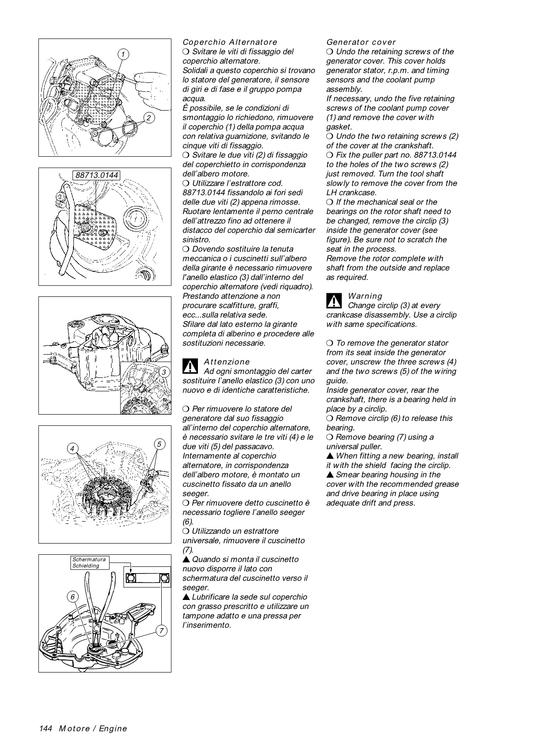 1

2

88713.0144

3

4

5

Schermatura
Schielding

6

7

Coperchio Alternatore
❍ Svitare le viti di fissaggio del coperchio alternatore.
Solidali a questo coperchio si trovano lo statore del generatore, il sensore di giri e di fase e il gruppo pompa acqua.
È possibile, se le condizioni di smontaggio lo richiedono, rimuovere il coperchio (1) della pompa acqua con relativa guarnizione, svitando le cinque viti di fissaggio.
❍ Svitare le due viti (2) di fissaggio del coperchietto in corrispondenza dell'albero motore.
❍ Utilizzare l'estrattore cod. 88713.0144 fissandolo ai fori sedi delle due viti (2) appena rimosse. Ruotare lentamente il perno centrale dell'attrezzo fino ad ottenere il distacco del coperchio dal semicarter sinistro.
❍ Dovendo sostituire la tenuta meccanica o i cuscinetti sull'albero della girante è necessario rimuovere l'anello elastico (3) dall'interno del coperchio alternatore (vedi riquadro). Prestando attenzione a non procurare scalfitture, graffi, ecc...sulla relativa sede.
Sfilare dal lato esterno la girante completa di alberino e procedere alle sostituzioni necessarie.

Attenzione
Ad ogni smontaggio del carter sostituire l'anello elastico (3) con uno nuovo e di identiche caratteristiche.

❍ Per rimuovere lo statore del generatore dal suo fissaggio all'interno del coperchio alternatore, è necessario svitare le tre viti (4) e le due viti (5) del passacavo.
Internamente al coperchio alternatore, in corrispondenza dell'albero motore, è montato un cuscinetto fissato da un anello seeger.
❍ Per rimuovere detto cuscinetto è necessario togliere l'anello seeger (6).
❍ Utilizzando un estrattore universale, rimuovere il cuscinetto (7).
▲ Quando si monta il cuscinetto nuovo disporre il lato con schermatura del cuscinetto verso il seeger.
▲ Lubrificare la sede sul coperchio con grasso prescritto e utilizzare un tampone adatto e una pressa per l'inserimento.

Generator cover
❍ Undo the retaining screws of the generator cover. This cover holds generator stator, r.p.m. and timing sensors and the coolant pump assembly.
If necessary, undo the five retaining screws of the coolant pump cover (1) and remove the cover with gasket.
❍ Undo the two retaining screws (2) of the cover at the crankshaft.
❍ Fix the puller part no. 88713.0144 to the holes of the two screws (2) just removed. Turn the tool shaft slowly to remove the cover from the LH crankcase.
❍ If the mechanical seal or the bearings on the rotor shaft need to be changed, remove the circlip (3) inside the generator cover (see figure). Be sure not to scratch the seat in the process.
Remove the rotor complete with shaft from the outside and replace as required.

Warning
Change circlip (3) at every crankcase disassembly. Use a circlip with same specifications.

❍ To remove the generator stator from its seat inside the generator cover, unscrew the three screws (4) and the two screws (5) of the wiring guide.
Inside generator cover, rear the crankshaft, there is a bearing held in place by a circlip.
❍ Remove circlip (6) to release this bearing.
❍ Remove bearing (7) using a universal puller.
▲ When fitting a new bearing, install it with the shield facing the circlip.
▲ Smear bearing housing in the cover with the recommended grease and drive bearing in place using adequate drift and press.

144 Motore / Engine