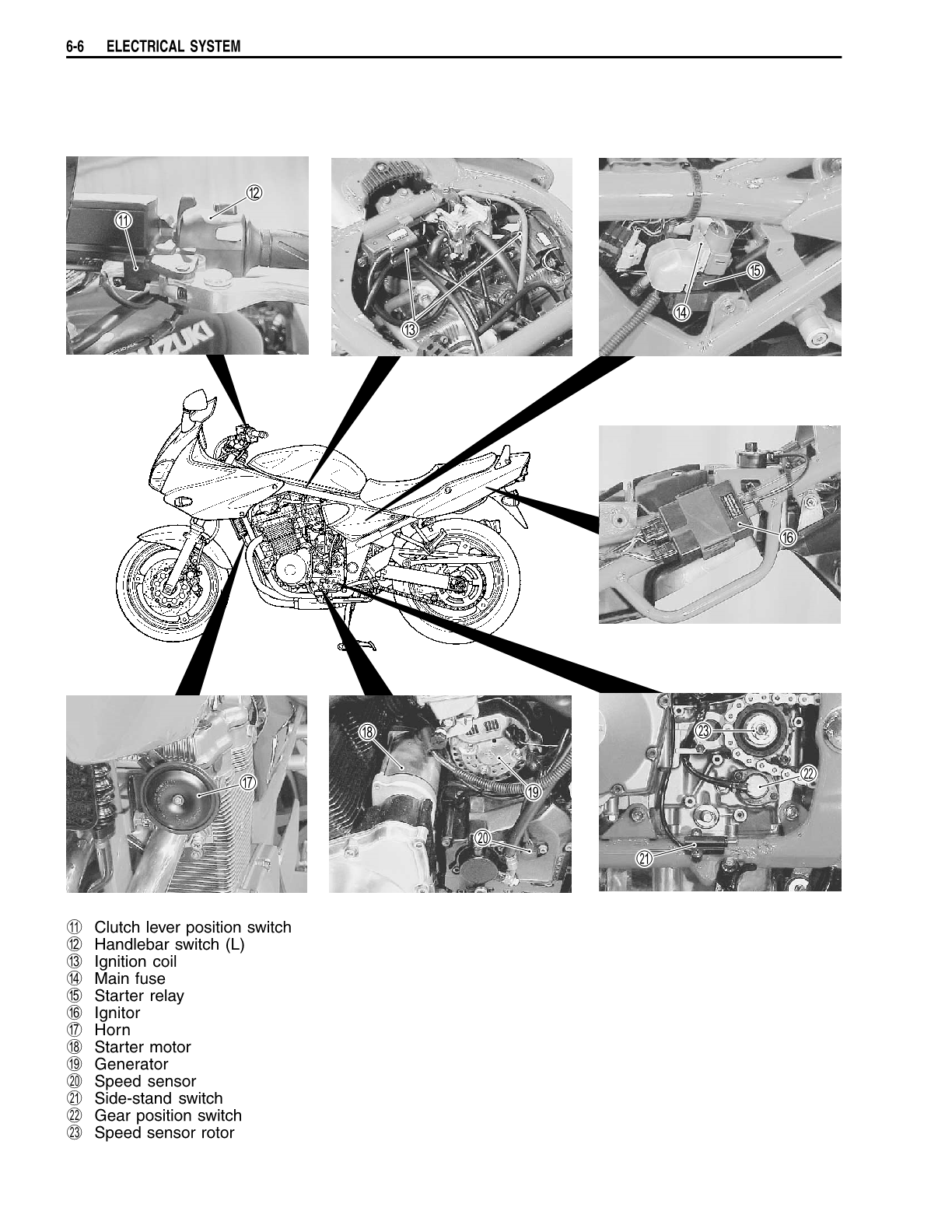 6-6 ELECTRICAL SYSTEM

⑫
⑪
SUZUKI

⑬

⑮
⑭

⑯

⑰

⑱
⑲
⑳

㉓
㉒
㉑

⑪ Clutch lever position switch
⑫ Handlebar switch (L)
⑬ Ignition coil
⑭ Main fuse
⑮ Starter relay
⑯ Ignitor
⑰ Horn
⑱ Starter motor
⑲ Generator
⑳ Speed sensor
㉑ Side-stand switch
㉒ Gear position switch
㉓ Speed sensor rotor