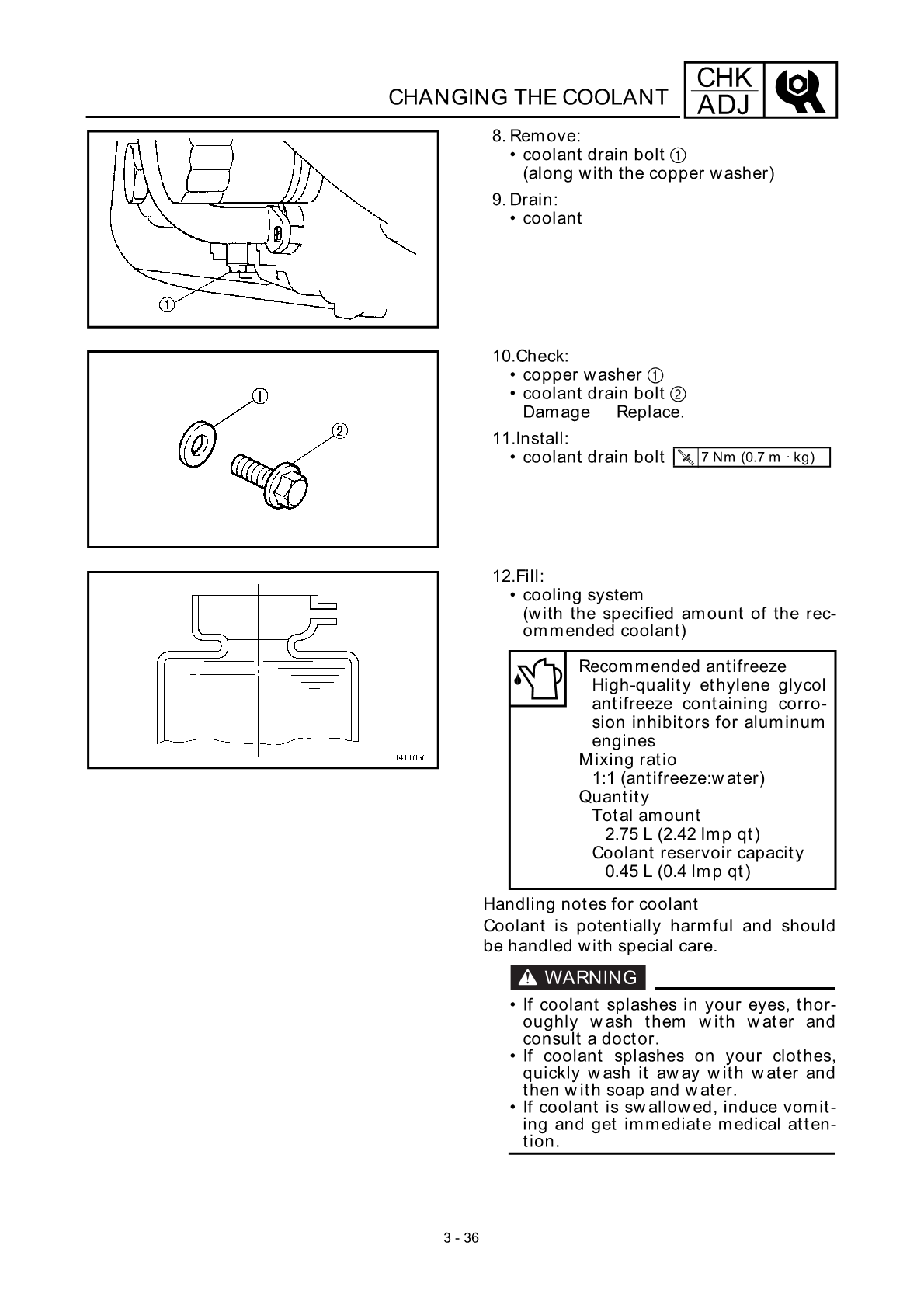 CHANGING THE COOLANT

CHK
ADJ

①

8. Remove:
• coolant drain bolt ①
(along with the copper washer)

9. Drain:
• coolant

①

②

10.Check:
• copper washer ①
• coolant drain bolt ②
Damage Replace.

11.Install:
• coolant drain bolt 7 Nm (0.7 m · kg)

14110501

12.Fill:
• cooling system
(with the specified amount of the recommended coolant)

Recommended antifreeze
High-quality ethylene glycol antifreeze containing corrosion inhibitors for aluminum engines
Mixing ratio
1:1 (antifreeze:water)
Quantity
Total amount
2.75 L (2.42 Imp qt)
Coolant reservoir capacity
0.45 L (0.4 Imp qt)

Handling notes for coolant
Coolant is potentially harmful and should be handled with special care.

WARNING

• If coolant splashes in your eyes, thoroughly wash them with water and consult a doctor.
• If coolant splashes on your clothes, quickly wash it away with water and then with soap and water.
• If coolant is swallowed, induce vomiting and get immediate medical attention.

3 - 36