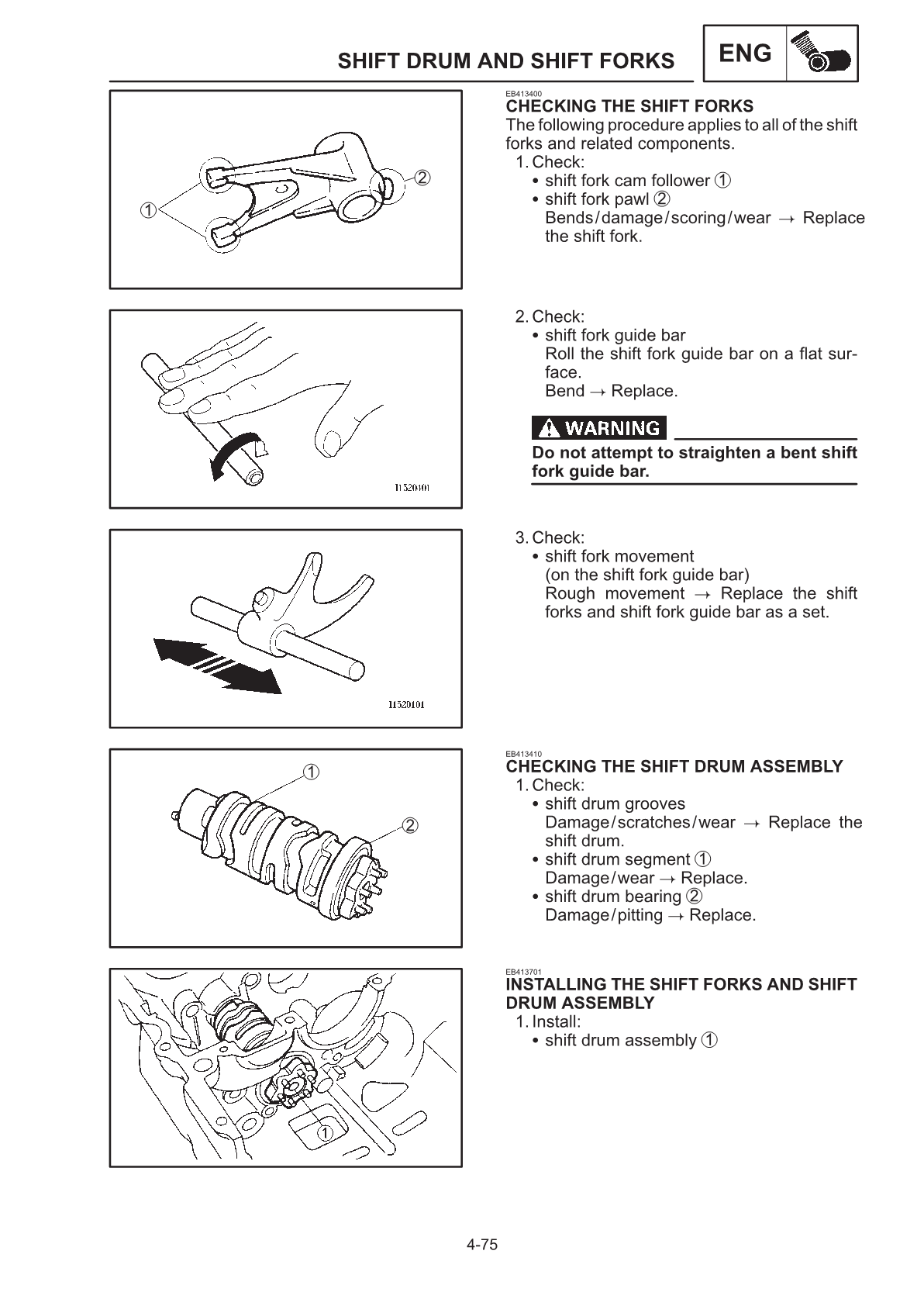 SHIFT DRUM AND SHIFT FORKS

ENG

①

②

EB413400
CHECKING THE SHIFT FORKS
The following procedure applies to all of the shift forks and related components.
1. Check:
• shift fork cam follower ①
• shift fork pawl ②
Bends/damage/scoring/wear → Replace the shift fork.

11520401

2. Check:
• shift fork guide bar
Roll the shift fork guide bar on a flat surface.
Bend → Replace.

WARNING

Do not attempt to straighten a bent shift fork guide bar.

11520101

3. Check:
• shift fork movement
(on the shift fork guide bar)
Rough movement → Replace the shift forks and shift fork guide bar as a set.

①

②

EB413410
CHECKING THE SHIFT DRUM ASSEMBLY
1. Check:
• shift drum grooves
Damage/scratches/wear → Replace the shift drum.
• shift drum segment ①
Damage/wear → Replace.
• shift drum bearing ②
Damage/pitting → Replace.

①

EB413701
INSTALLING THE SHIFT FORKS AND SHIFT DRUM ASSEMBLY
1. Install:
• shift drum assembly ①

4-75