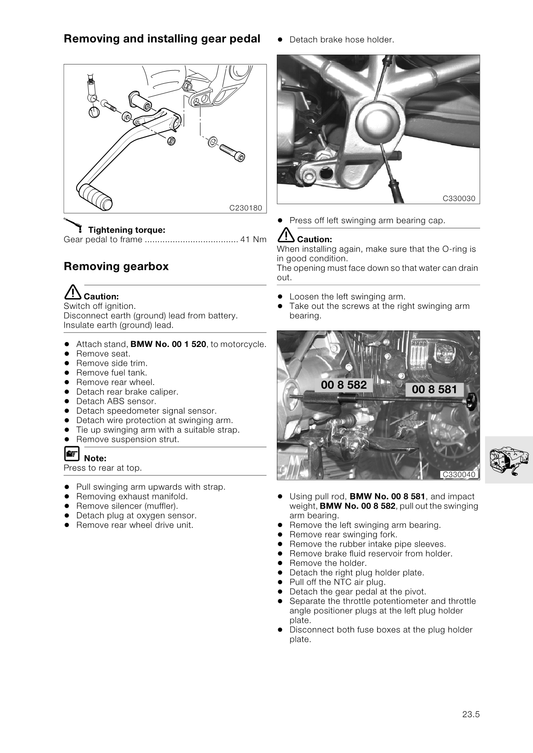 Removing and installing gear pedal

C230180

Tightening torque:
Gear pedal to frame ..................................... 41 Nm

Removing gearbox

Caution:
Switch off ignition.
Disconnect earth (ground) lead from battery.
Insulate earth (ground) lead.

- Attach stand, **BMW No. 00 1 520**, to motorcycle.
- Remove seat.
- Remove side trim.
- Remove fuel tank.
- Remove rear wheel.
- Detach rear brake caliper.
- Detach ABS sensor.
- Detach speedometer signal sensor.
- Detach wire protection at swinging arm.
- Tie up swinging arm with a suitable strap.
- Remove suspension strut.

Note:
Press to rear at top.

- Pull swinging arm upwards with strap.
- Removing exhaust manifold.
- Remove silencer (muffler).
- Detach plug at oxygen sensor.
- Remove rear wheel drive unit.

- Detach brake hose holder.

C330030

- Press off left swinging arm bearing cap.

Caution:
When installing again, make sure that the O-ring is in good condition.
The opening must face down so that water can drain out.

- Loosen the left swinging arm.
- Take out the screws at the right swinging arm bearing.

00 8 582
00 8 581
C330040

- Using pull rod, **BMW No. 00 8 581**, and impact weight, **BMW No. 00 8 582**, pull out the swinging arm bearing.
- Remove the left swinging arm bearing.
- Remove rear swinging fork.
- Remove the rubber intake pipe sleeves.
- Remove brake fluid reservoir from holder.
- Remove the holder.
- Detach the right plug holder plate.
- Pull off the NTC air plug.
- Detach the gear pedal at the pivot.
- Separate the throttle potentiometer and throttle angle positioner plugs at the left plug holder plate.
- Disconnect both fuse boxes at the plug holder plate.

23.5