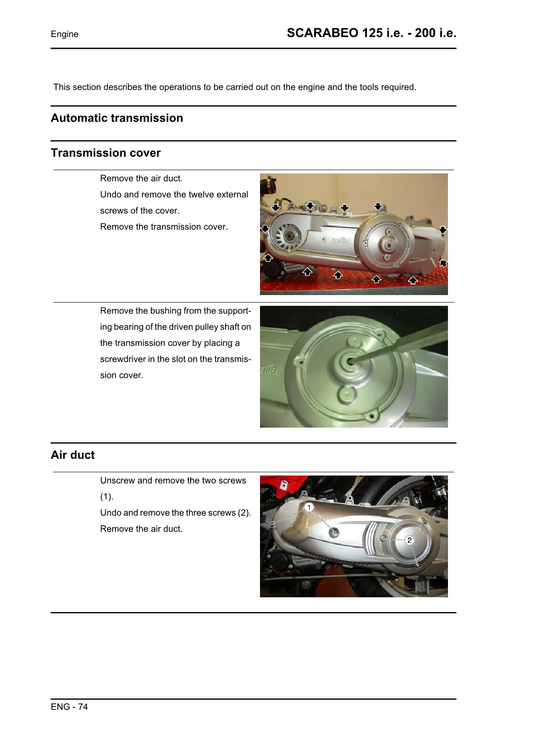 Engine

SCARABEO 125 i.e. - 200 i.e.

This section describes the operations to be carried out on the engine and the tools required.

Automatic transmission

Transmission cover

Remove the air duct.
Undo and remove the twelve external screws of the cover.
Remove the transmission cover.

Remove the bushing from the supporting bearing of the driven pulley shaft on the transmission cover by placing a screwdriver in the slot on the transmission cover.

Air duct

Unscrew and remove the two screws (1).
Undo and remove the three screws (2).
Remove the air duct.

1

2

ENG - 74