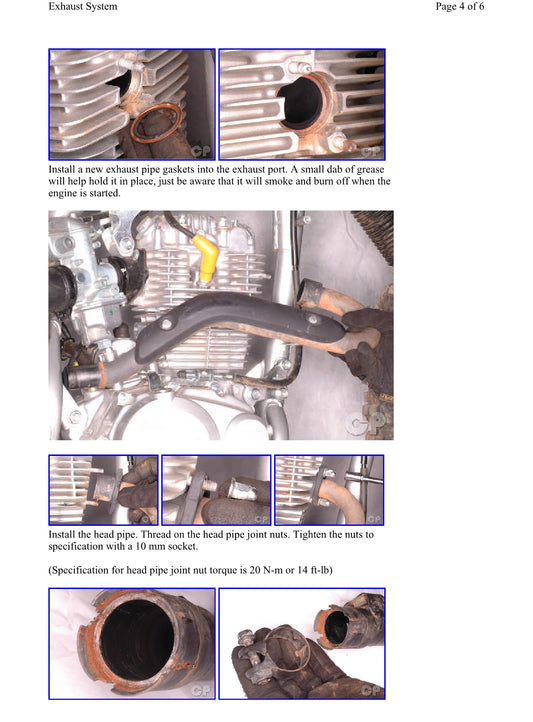 Exhaust System

Page 4 of 6

CP

CP

Install a new exhaust pipe gaskets into the exhaust port. A small dab of grease will help hold it in place, just be aware that it will smoke and burn off when the engine is started.

CP

CP

CP

CP

Install the head pipe. Thread on the head pipe joint nuts. Tighten the nuts to specification with a 10 mm socket.

(Specification for head pipe joint nut torque is 20 N-m or 14 ft-lb)

CP

CP