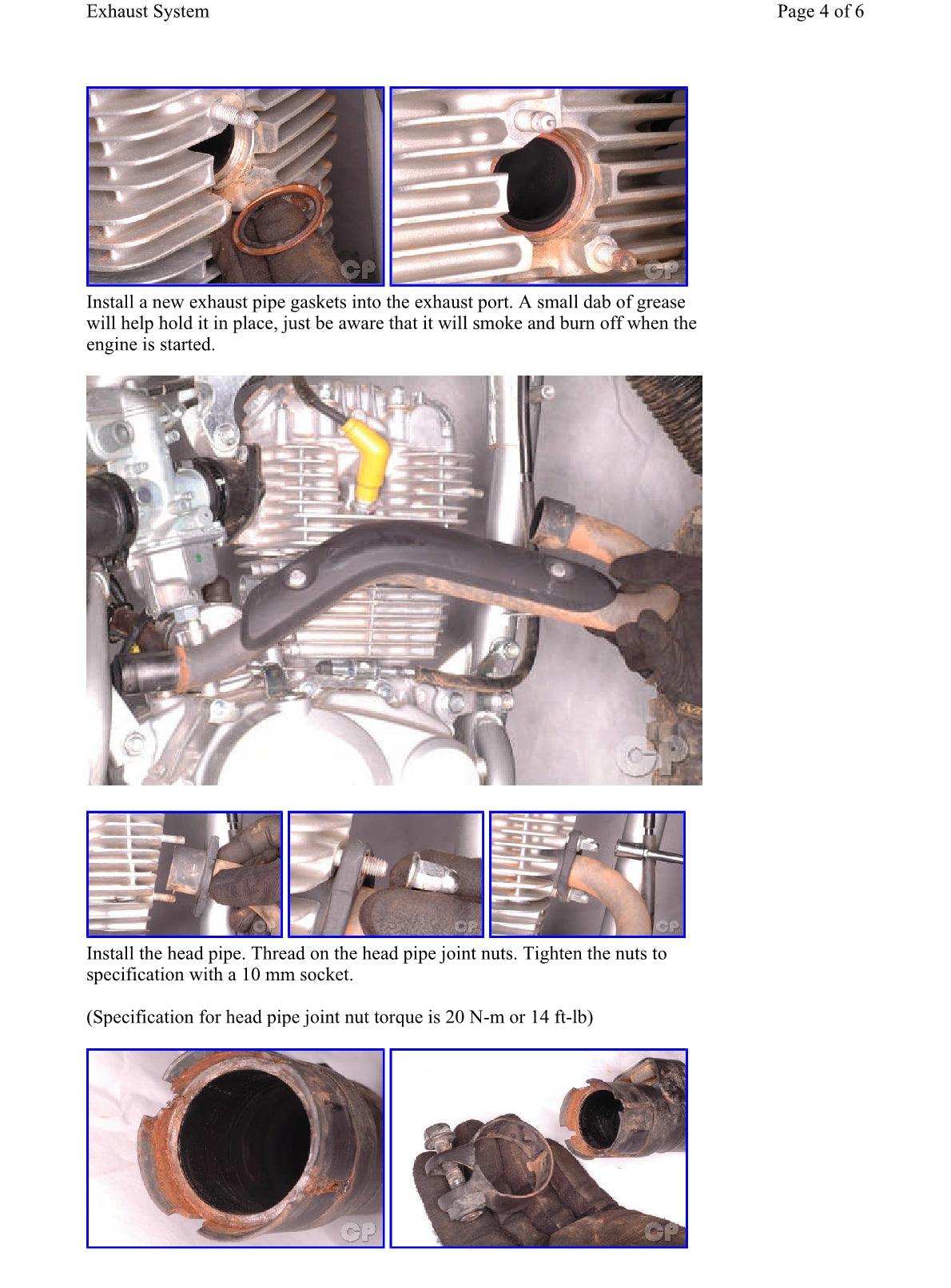 Exhaust System

Page 4 of 6

CP

CP

Install a new exhaust pipe gaskets into the exhaust port. A small dab of grease will help hold it in place, just be aware that it will smoke and burn off when the engine is started.

CP

CP

CP

CP

Install the head pipe. Thread on the head pipe joint nuts. Tighten the nuts to specification with a 10 mm socket.

(Specification for head pipe joint nut torque is 20 N-m or 14 ft-lb)

CP

CP