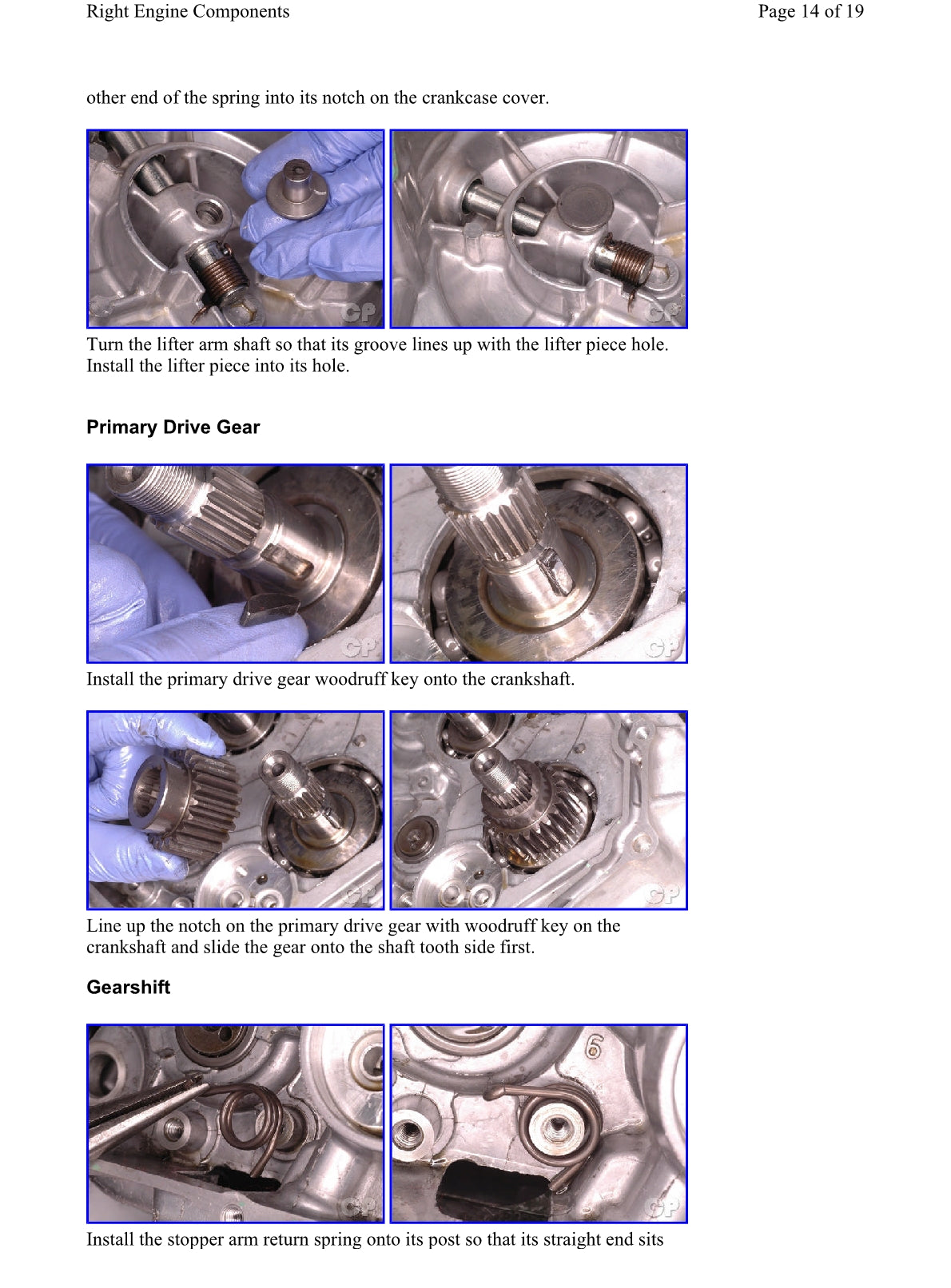 Right Engine Components
Page 14 of 19

other end of the spring into its notch on the crankcase cover.

CP
CP

Turn the lifter arm shaft so that its groove lines up with the lifter piece hole. Install the lifter piece into its hole.

Primary Drive Gear

CP
CP

Install the primary drive gear woodruff key onto the crankshaft.

CP
CP

Line up the notch on the primary drive gear with woodruff key on the crankshaft and slide the gear onto the shaft tooth side first.

Gearshift

CP
6
CP

Install the stopper arm return spring onto its post so that its straight end sits