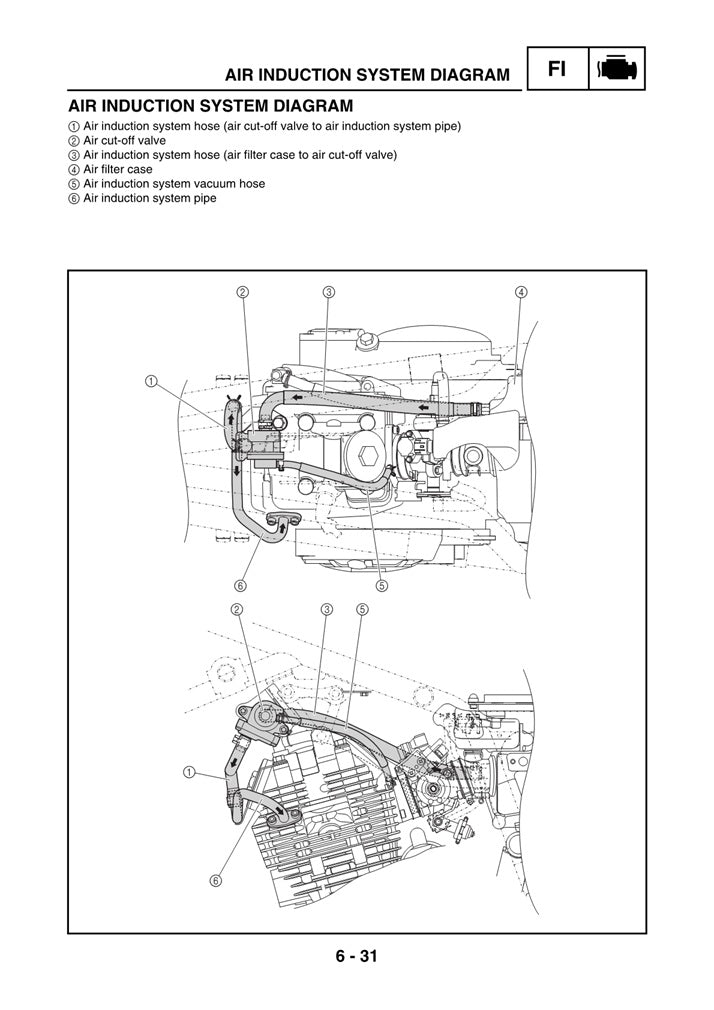 AIR INDUCTION SYSTEM DIAGRAM FI

AIR INDUCTION SYSTEM DIAGRAM

① Air induction system hose (air cut-off valve to air induction system pipe)
② Air cut-off valve
③ Air induction system hose (air filter case to air cut-off valve)
④ Air filter case
⑤ Air induction system vacuum hose
⑥ Air induction system pipe

② ③ ④ ① ⑥ ⑤

② ③ ⑤ ① ⑥

6 - 31