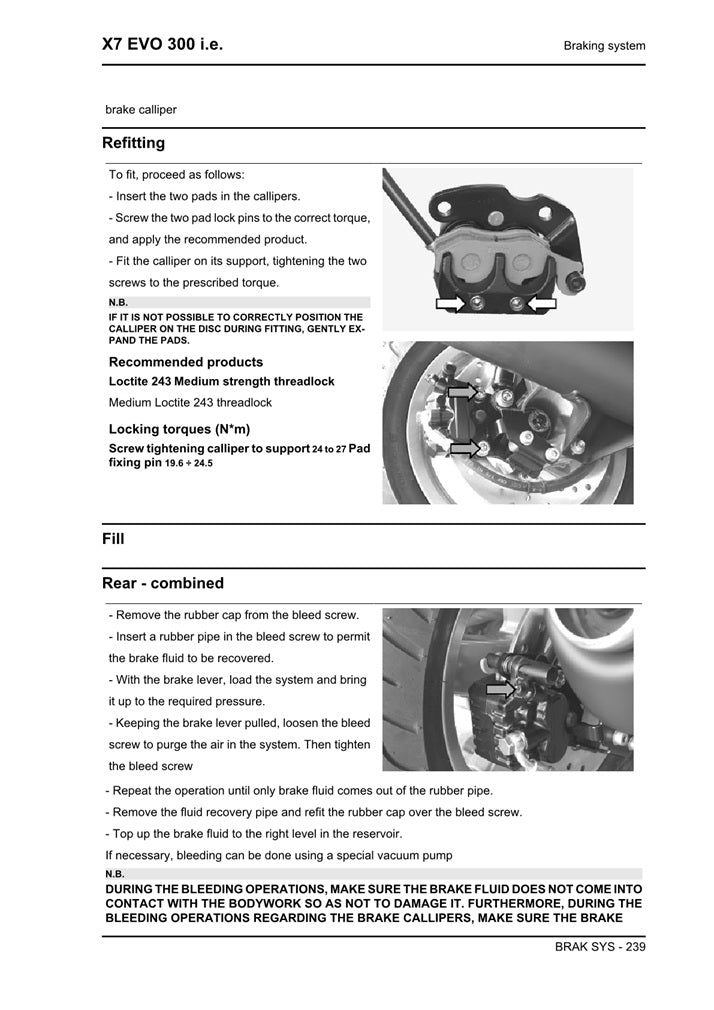 X7 EVO 300 i.e.

Braking system

brake calliper

Refitting

To fit, proceed as follows:

- Insert the two pads in the callipers.

- Screw the two pad lock pins to the correct torque, and apply the recommended product.

- Fit the calliper on its support, tightening the two screws to the prescribed torque.

N.B.

IF IT IS NOT POSSIBLE TO CORRECTLY POSITION THE CALLIPER ON THE DISC DURING FITTING, GENTLY EXPAND THE PADS.

Recommended products

Loctite 243 Medium strength threadlock

Medium Loctite 243 threadlock

Locking torques (N*m)

Screw tightening calliper to support 24 to 27 Pad fixing pin 19.6 ÷ 24.5

Fill

Rear - combined

- Remove the rubber cap from the bleed screw.

- Insert a rubber pipe in the bleed screw to permit the brake fluid to be recovered.

- With the brake lever, load the system and bring it up to the required pressure.

- Keeping the brake lever pulled, loosen the bleed screw to purge the air in the system. Then tighten the bleed screw

- Repeat the operation until only brake fluid comes out of the rubber pipe.

- Remove the fluid recovery pipe and refit the rubber cap over the bleed screw.

- Top up the brake fluid to the right level in the reservoir.

If necessary, bleeding can be done using a special vacuum pump

N.B.

DURING THE BLEEDING OPERATIONS, MAKE SURE THE BRAKE FLUID DOES NOT COME INTO CONTACT WITH THE BODYWORK SO AS NOT TO DAMAGE IT. FURTHERMORE, DURING THE BLEEDING OPERATIONS REGARDING THE BRAKE CALLIPERS, MAKE SURE THE BRAKE

BRAK SYS - 239