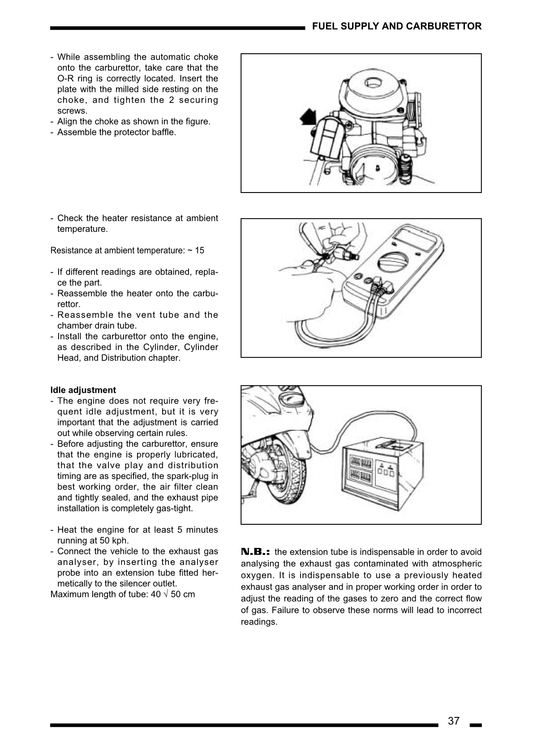 FUEL SUPPLY AND CARBURETTOR

- While assembling the automatic choke onto the carburettor, take care that the O-R ring is correctly located. Insert the plate with the milled side resting on the choke, and tighten the 2 securing screws.
- Align the choke as shown in the figure.
- Assemble the protector baffle.

- Check the heater resistance at ambient temperature.

Resistance at ambient temperature: ~ 15

- If different readings are obtained, replace the part.
- Reassemble the heater onto the carburettor.
- Reassemble the vent tube and the chamber drain tube.
- Install the carburettor onto the engine, as described in the Cylinder, Cylinder Head, and Distribution chapter.

Idle adjustment
- The engine does not require very frequent idle adjustment, but it is very important that the adjustment is carried out while observing certain rules.
- Before adjusting the carburettor, ensure that the engine is properly lubricated, that the valve play and distribution timing are as specified, the spark-plug in best working order, the air filter clean and tightly sealed, and the exhaust pipe installation is completely gas-tight.

- Heat the engine for at least 5 minutes running at 50 kph.
- Connect the vehicle to the exhaust gas analyser, by inserting the analyser probe into an extension tube fitted hermetically to the silencer outlet.
Maximum length of tube: 40 √ 50 cm

N.B.: the extension tube is indispensable in order to avoid analysing the exhaust gas contaminated with atmospheric oxygen. It is indispensable to use a previously heated exhaust gas analyser and in proper working order in order to adjust the reading of the gases to zero and the correct flow of gas. Failure to observe these norms will lead to incorrect readings.

37