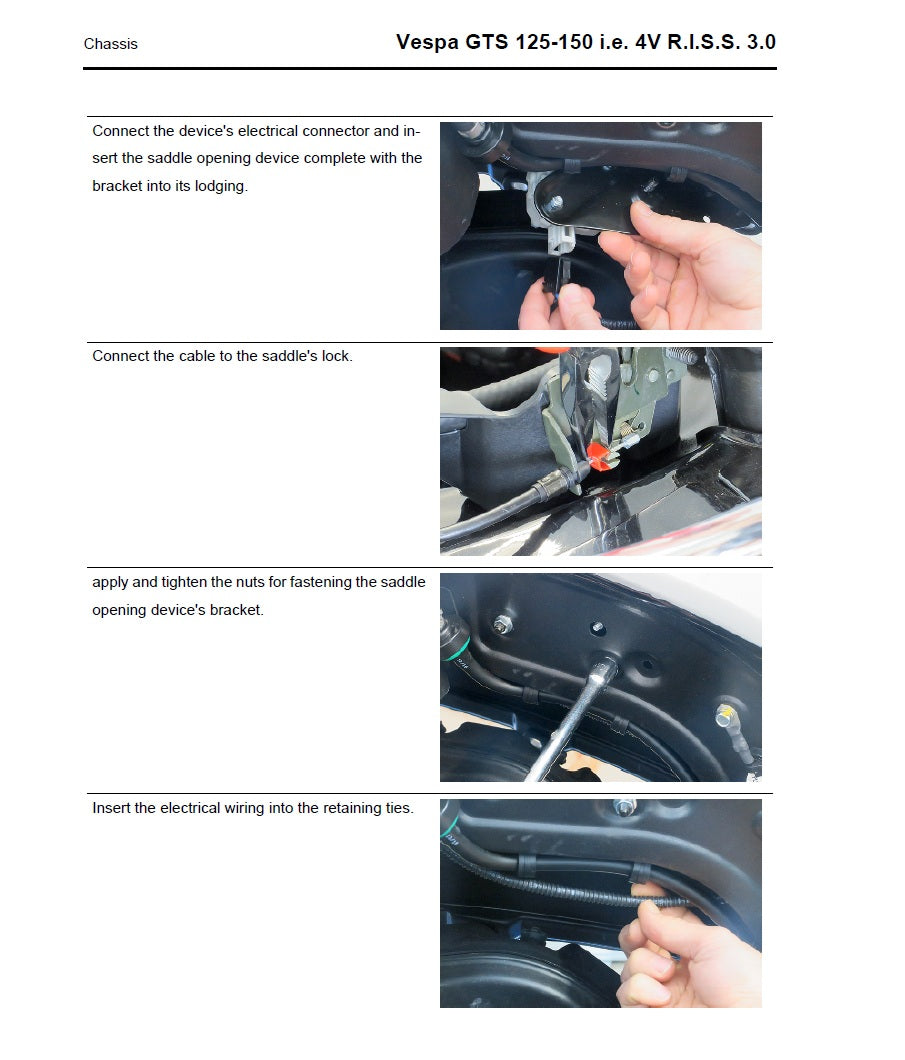 Chassis

Vespa GTS 125-150 i.e. 4V R.I.S.S. 3.0

Connect the device's electrical connector and insert the saddle opening device complete with the bracket into its lodging.

Connect the cable to the saddle's lock.

apply and tighten the nuts for fastening the saddle opening device's bracket.

Insert the electrical wiring into the retaining ties.