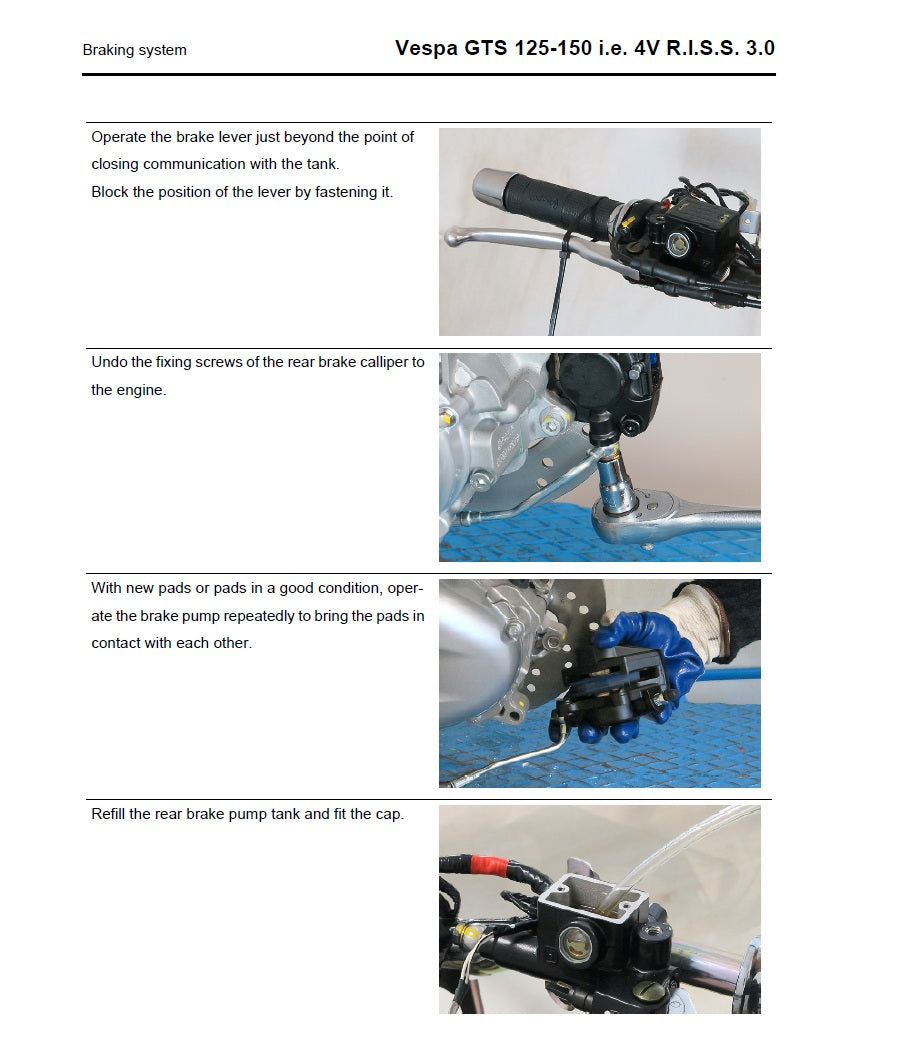 Braking system

Vespa GTS 125-150 i.e. 4V R.I.S.S. 3.0

Operate the brake lever just beyond the point of closing communication with the tank.
Block the position of the lever by fastening it.

Undo the fixing screws of the rear brake calliper to the engine.

With new pads or pads in a good condition, operate the brake pump repeatedly to bring the pads in contact with each other.

Refill the rear brake pump tank and fit the cap.