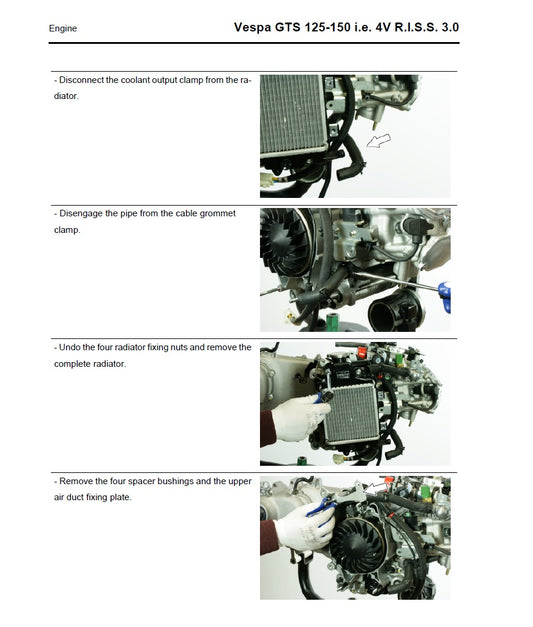 Engine

Vespa GTS 125-150 i.e. 4V R.I.S.S. 3.0

- Disconnect the coolant output clamp from the radiator.

- Disengage the pipe from the cable grommet clamp.

- Undo the four radiator fixing nuts and remove the complete radiator.

- Remove the four spacer bushings and the upper air duct fixing plate.