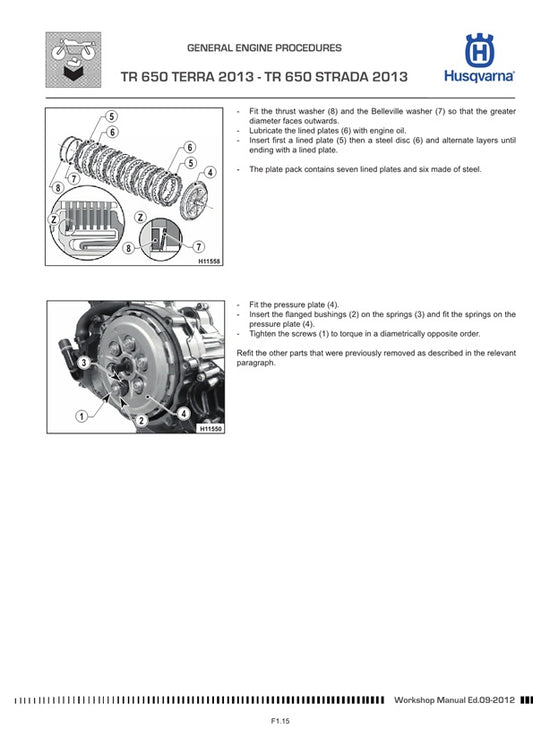 GENERAL ENGINE PROCEDURES

TR 650 TERRA 2013 - TR 650 STRADA 2013

Husqvarna

5
6
6
5
4
7
8
Z
Z
8
7
H11558

- Fit the thrust washer (8) and the Belleville washer (7) so that the greater diameter faces outwards.
- Lubricate the lined plates (6) with engine oil.
- Insert first a lined plate (5) then a steel disc (6) and alternate layers until ending with a lined plate.

- The plate pack contains seven lined plates and six made of steel.

3
1
2
4
H11550

- Fit the pressure plate (4).
- Insert the flanged bushings (2) on the springs (3) and fit the springs on the pressure plate (4).
- Tighten the screws (1) to torque in a diametrically opposite order.

Refit the other parts that were previously removed as described in the relevant paragraph.

Workshop Manual Ed.09-2012

F1.15