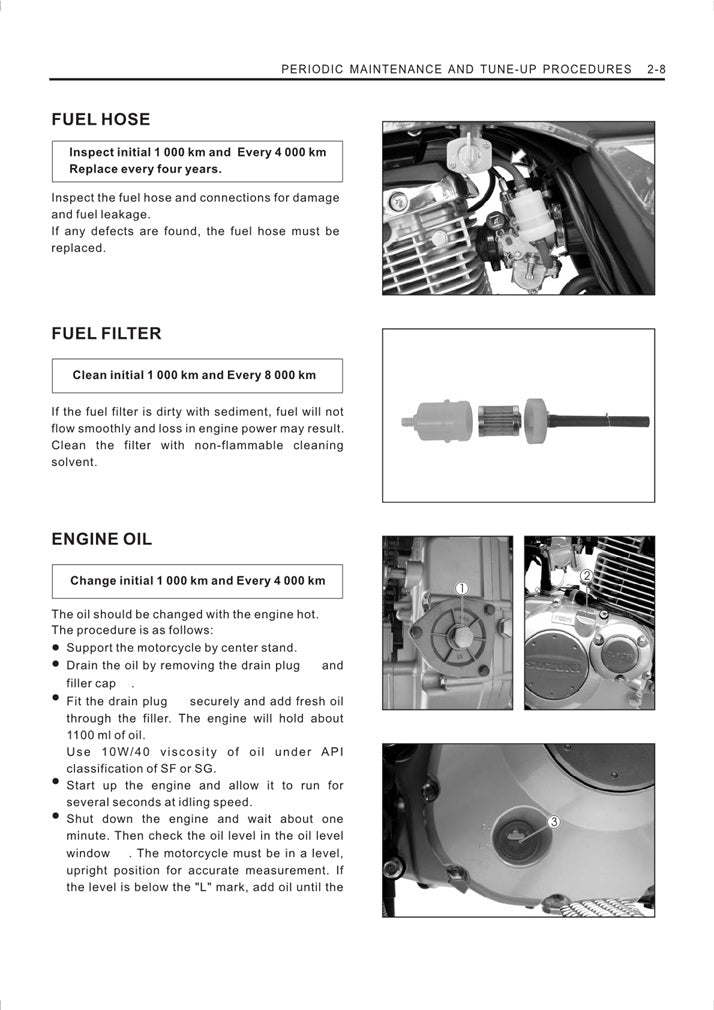 PERIODIC MAINTENANCE AND TUNE-UP PROCEDURES 2-8

FUEL HOSE

Inspect initial 1 000 km and Every 4 000 km
Replace every four years.

Inspect the fuel hose and connections for damage and fuel leakage.
If any defects are found, the fuel hose must be replaced.

FUEL FILTER

Clean initial 1 000 km and Every 8 000 km

If the fuel filter is dirty with sediment, fuel will not flow smoothly and loss in engine power may result. Clean the filter with non-flammable cleaning solvent.

ENGINE OIL

Change initial 1 000 km and Every 4 000 km

The oil should be changed with the engine hot.
The procedure is as follows:
● Support the motorcycle by center stand.
● Drain the oil by removing the drain plug and filler cap .
● Fit the drain plug securely and add fresh oil through the filler. The engine will hold about 1100 ml of oil.
Use 10W/40 viscosity of oil under API classification of SF or SG.
● Start up the engine and allow it to run for several seconds at idling speed.
● Shut down the engine and wait about one minute. Then check the oil level in the oil level window . The motorcycle must be in a level, upright position for accurate measurement. If the level is below the "L" mark, add oil until the

①

②

SUZUKI

③