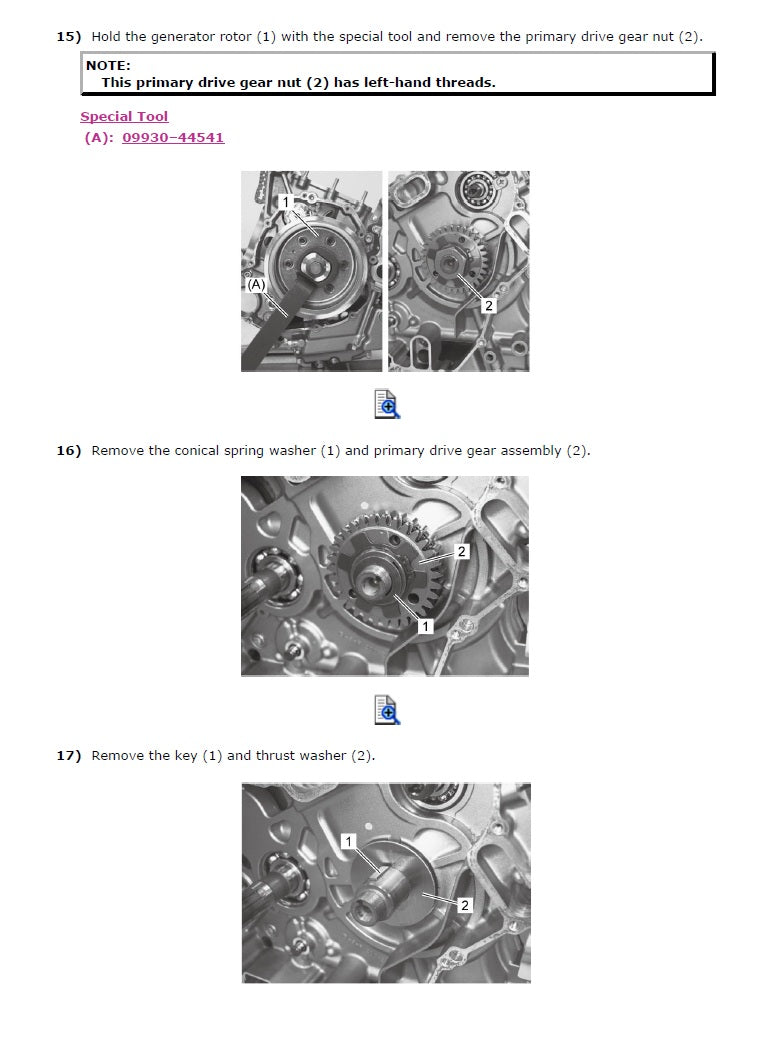 15) Hold the generator rotor (1) with the special tool and remove the primary drive gear nut (2).

NOTE:
This primary drive gear nut (2) has left-hand threads.

Special Tool
(A): 09930–44541

1
(A)
2

16) Remove the conical spring washer (1) and primary drive gear assembly (2).

2
1

17) Remove the key (1) and thrust washer (2).

1
2