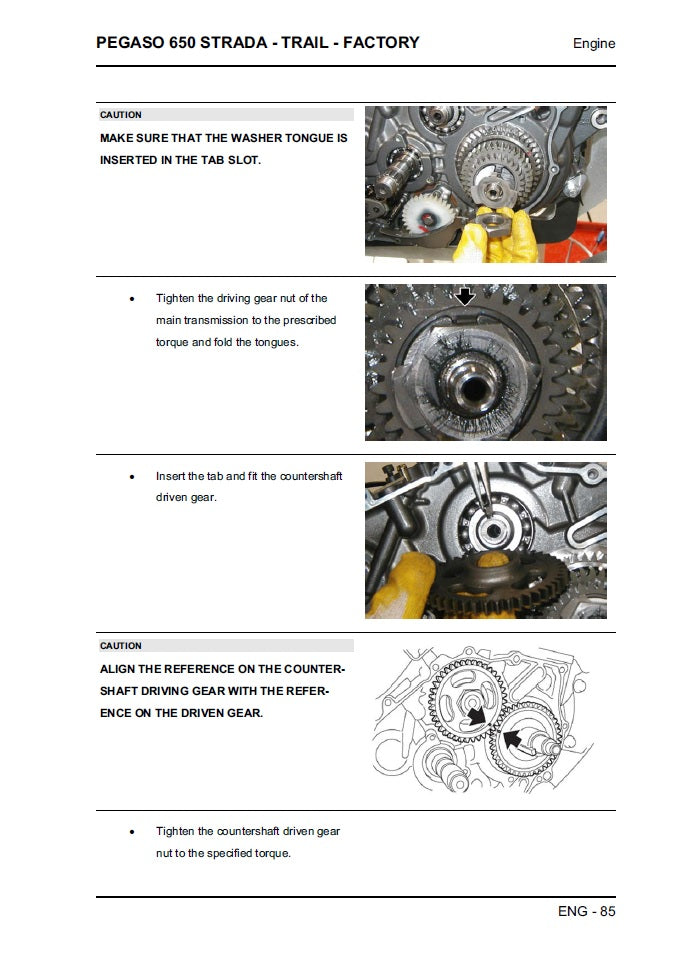 PEGASO 650 STRADA - TRAIL - FACTORY

Engine

CAUTION

MAKE SURE THAT THE WASHER TONGUE IS INSERTED IN THE TAB SLOT.

• Tighten the driving gear nut of the main transmission to the prescribed torque and fold the tongues.

• Insert the tab and fit the countershaft driven gear.

CAUTION

ALIGN THE REFERENCE ON THE COUNTERSHAFT DRIVING GEAR WITH THE REFERENCE ON THE DRIVEN GEAR.

• Tighten the countershaft driven gear nut to the specified torque.

ENG - 85