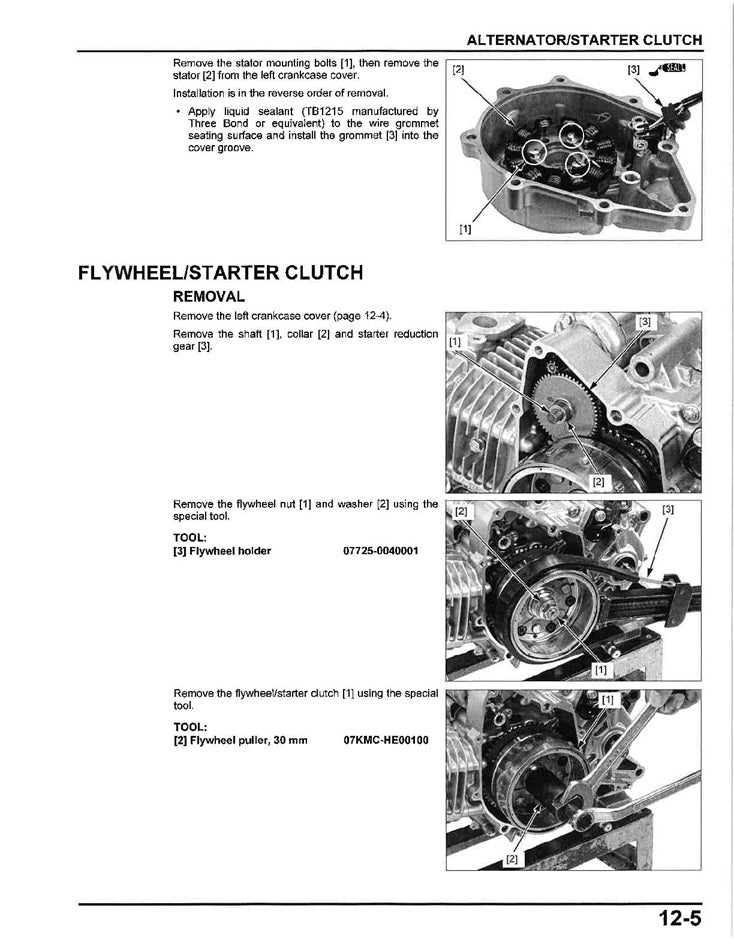 ALTERNATOR/STARTER CLUTCH

Remove the stator mounting bolts [1], then remove the stator [2] from the left crankcase cover.

Installation is in the reverse order of removal.

• Apply liquid sealant (TB1215 manufactured by Three Bond or equivalent) to the wire grommet seating surface and install the grommet [3] into the cover groove.

[2]

[3] SEAL

[1]

FLYWHEEL/STARTER CLUTCH

REMOVAL

Remove the left crankcase cover (page 12-4).

Remove the shaft [1], collar [2] and starter reduction gear [3].

[1]

[3]

[2]

Remove the flywheel nut [1] and washer [2] using the special tool.

TOOL:
[3] Flywheel holder 07725-0040001

[2]

[3]

[1]

Remove the flywheel/starter clutch [1] using the special tool.

TOOL:
[2] Flywheel puller, 30 mm 07KMC-HE00100

[1]

[2]

12-5