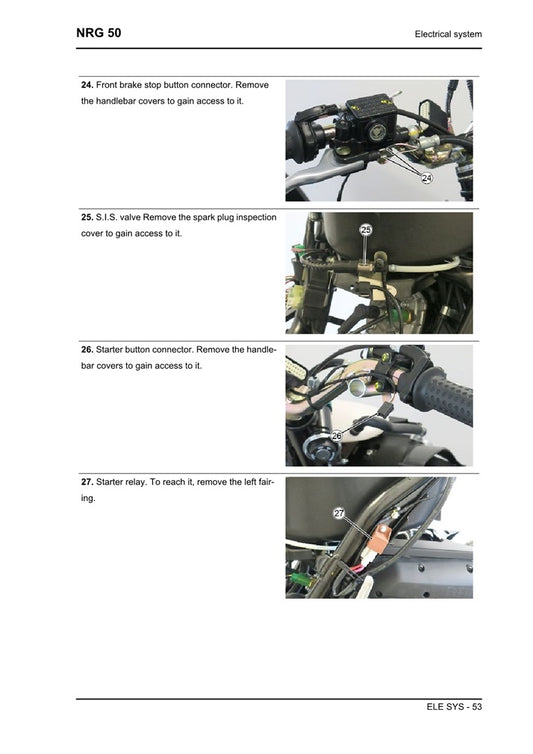 NRG 50

Electrical system

24. Front brake stop button connector. Remove the handlebar covers to gain access to it.

24

25. S.I.S. valve Remove the spark plug inspection cover to gain access to it.

25

26. Starter button connector. Remove the handlebar covers to gain access to it.

26

27. Starter relay. To reach it, remove the left fairing.

27

ELE SYS - 53