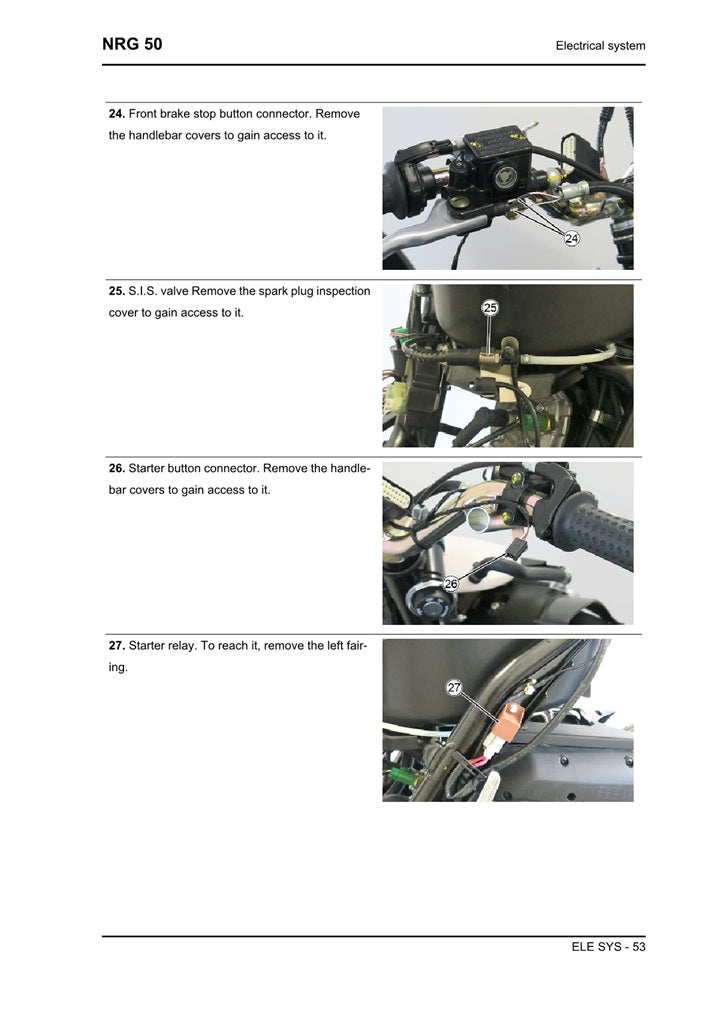 NRG 50

Electrical system

24. Front brake stop button connector. Remove the handlebar covers to gain access to it.

24

25. S.I.S. valve Remove the spark plug inspection cover to gain access to it.

25

26. Starter button connector. Remove the handlebar covers to gain access to it.

26

27. Starter relay. To reach it, remove the left fairing.

27

ELE SYS - 53