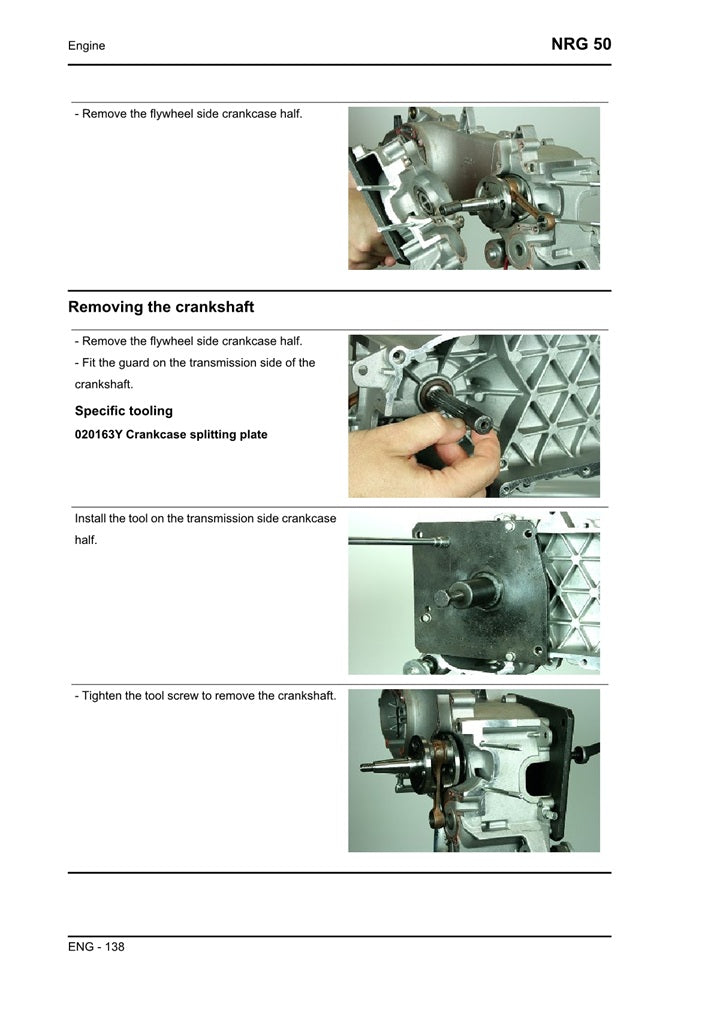 Engine

NRG 50

- Remove the flywheel side crankcase half.

Removing the crankshaft

- Remove the flywheel side crankcase half.
- Fit the guard on the transmission side of the crankshaft.

Specific tooling

020163Y Crankcase splitting plate

Install the tool on the transmission side crankcase half.

- Tighten the tool screw to remove the crankshaft.

ENG - 138