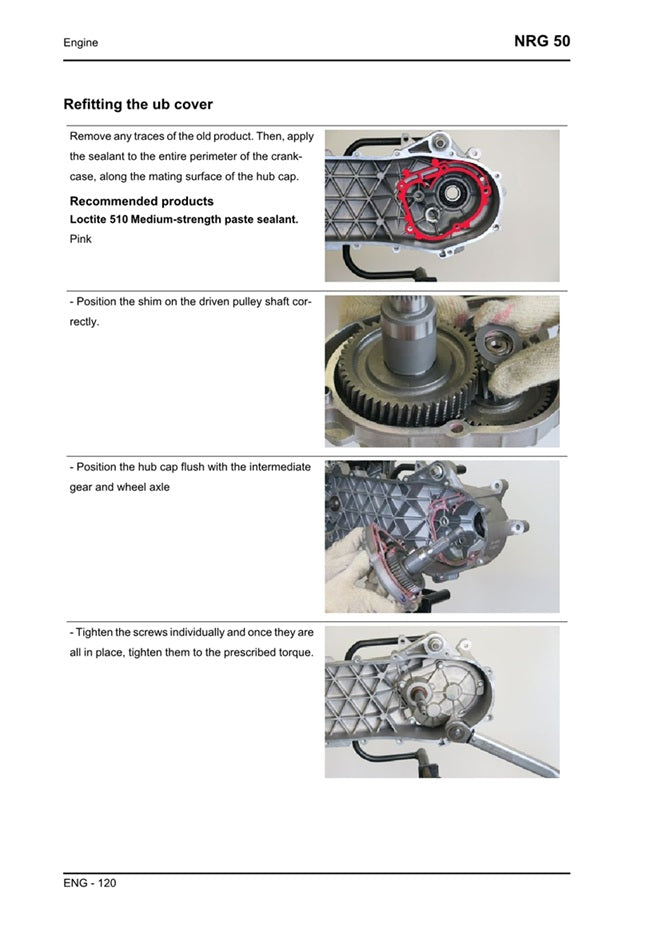 Engine

NRG 50

Refitting the ub cover

Remove any traces of the old product. Then, apply the sealant to the entire perimeter of the crankcase, along the mating surface of the hub cap.

Recommended products

Loctite 510 Medium-strength paste sealant.

Pink

- Position the shim on the driven pulley shaft correctly.

- Position the hub cap flush with the intermediate gear and wheel axle

- Tighten the screws individually and once they are all in place, tighten them to the prescribed torque.

ENG - 120