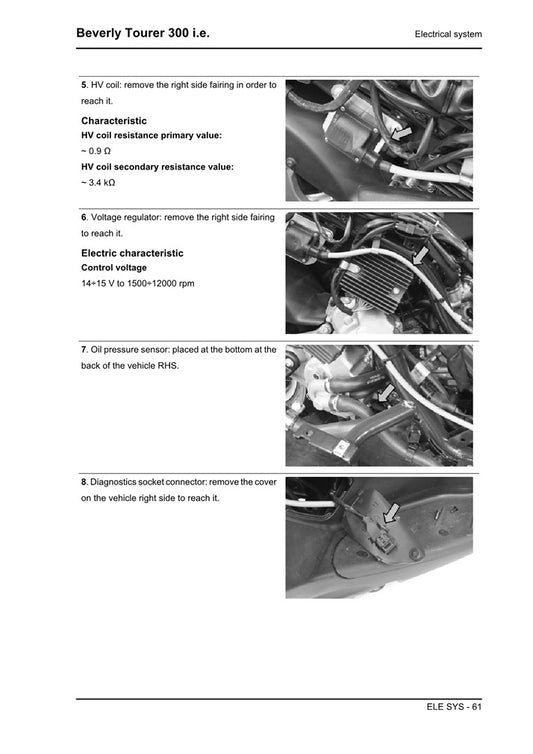 Beverly Tourer 300 i.e.

Electrical system

5. HV coil: remove the right side fairing in order to reach it.

Characteristic

HV coil resistance primary value:

~ 0.9 Ω

HV coil secondary resistance value:

~ 3.4 kΩ

6. Voltage regulator: remove the right side fairing to reach it.

Electric characteristic

Control voltage

14÷15 V to 1500÷12000 rpm

7. Oil pressure sensor: placed at the bottom at the back of the vehicle RHS.

8. Diagnostics socket connector: remove the cover on the vehicle right side to reach it.

ELE SYS - 61