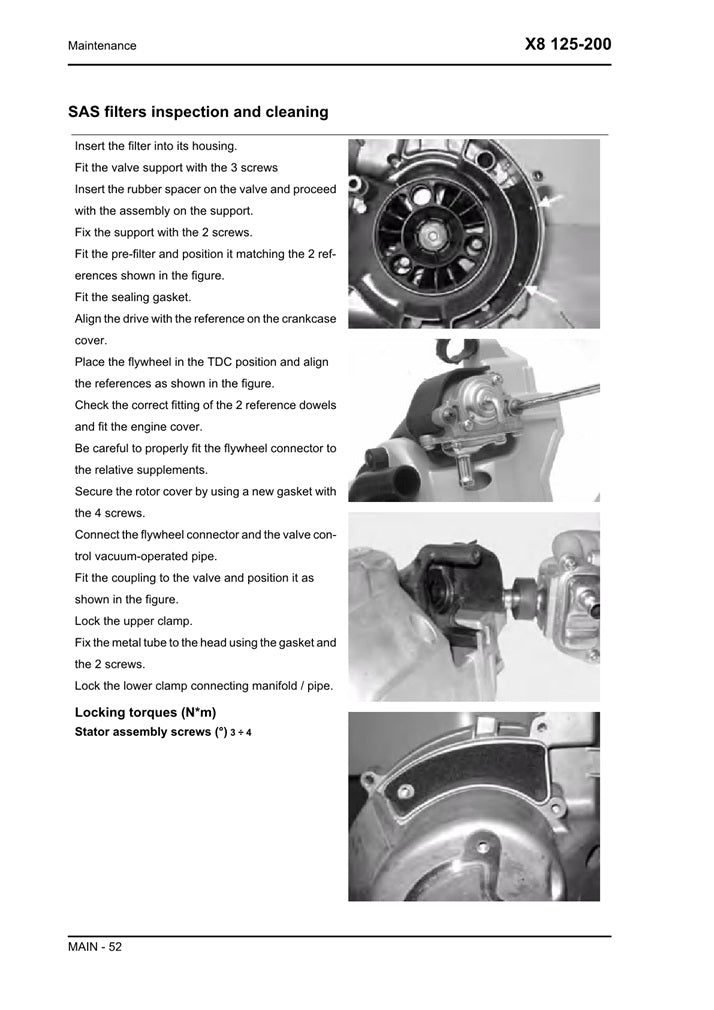 Maintenance

X8 125-200

SAS filters inspection and cleaning

Insert the filter into its housing.
Fit the valve support with the 3 screws
Insert the rubber spacer on the valve and proceed with the assembly on the support.
Fix the support with the 2 screws.
Fit the pre-filter and position it matching the 2 references shown in the figure.
Fit the sealing gasket.
Align the drive with the reference on the crankcase cover.
Place the flywheel in the TDC position and align the references as shown in the figure.
Check the correct fitting of the 2 reference dowels and fit the engine cover.
Be careful to properly fit the flywheel connector to the relative supplements.
Secure the rotor cover by using a new gasket with the 4 screws.
Connect the flywheel connector and the valve control vacuum-operated pipe.
Fit the coupling to the valve and position it as shown in the figure.
Lock the upper clamp.
Fix the metal tube to the head using the gasket and the 2 screws.
Lock the lower clamp connecting manifold / pipe.

Locking torques (N*m)
Stator assembly screws (°) 3 ÷ 4

MAIN - 52