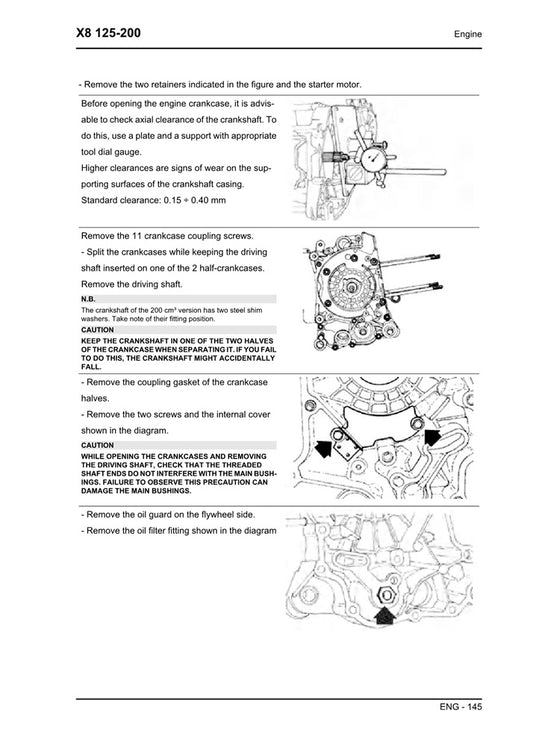 X8 125-200

Engine

- Remove the two retainers indicated in the figure and the starter motor.

Before opening the engine crankcase, it is advisable to check axial clearance of the crankshaft. To do this, use a plate and a support with appropriate tool dial gauge.

Higher clearances are signs of wear on the supporting surfaces of the crankshaft casing.

Standard clearance: 0.15 ÷ 0.40 mm

Remove the 11 crankcase coupling screws.

- Split the crankcases while keeping the driving shaft inserted on one of the 2 half-crankcases.

Remove the driving shaft.

N.B.

The crankshaft of the 200 cm³ version has two steel shim washers. Take note of their fitting position.

CAUTION

KEEP THE CRANKSHAFT IN ONE OF THE TWO HALVES OF THE CRANKCASE WHEN SEPARATING IT. IF YOU FAIL TO DO THIS, THE CRANKSHAFT MIGHT ACCIDENTALLY FALL.

- Remove the coupling gasket of the crankcase halves.

- Remove the two screws and the internal cover shown in the diagram.

CAUTION

WHILE OPENING THE CRANKCASES AND REMOVING THE DRIVING SHAFT, CHECK THAT THE THREADED SHAFT ENDS DO NOT INTERFERE WITH THE MAIN BUSHINGS. FAILURE TO OBSERVE THIS PRECAUTION CAN DAMAGE THE MAIN BUSHINGS.

- Remove the oil guard on the flywheel side.

- Remove the oil filter fitting shown in the diagram

ENG - 145