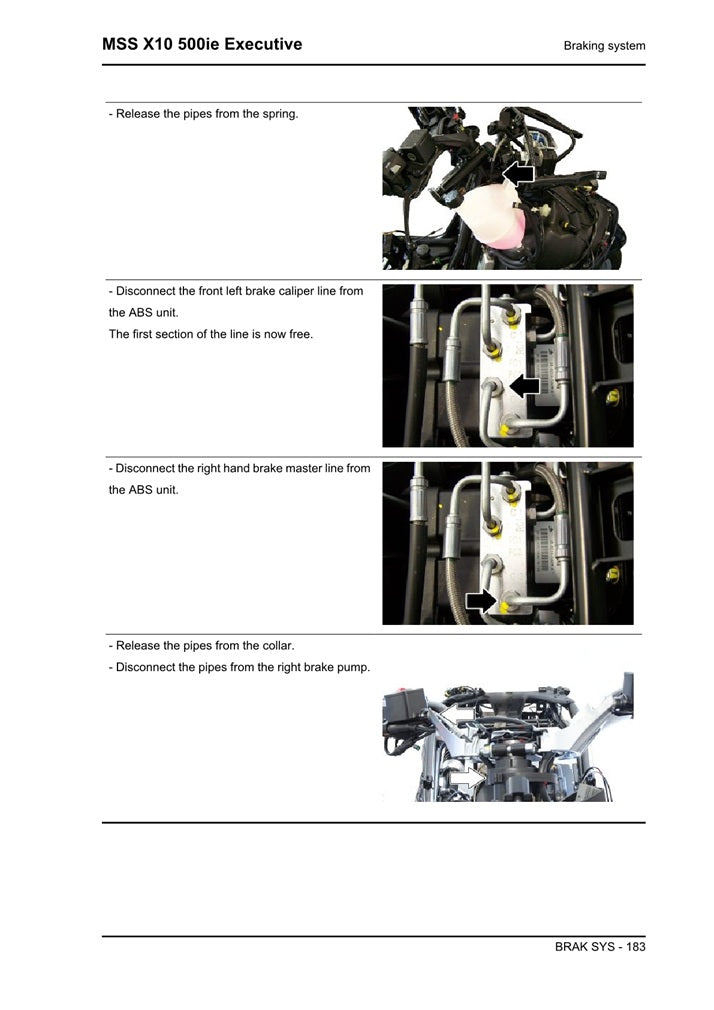 MSS X10 500ie Executive

Braking system

- Release the pipes from the spring.

- Disconnect the front left brake caliper line from the ABS unit.
The first section of the line is now free.

- Disconnect the right hand brake master line from the ABS unit.

- Release the pipes from the collar.
- Disconnect the pipes from the right brake pump.

BRAK SYS - 183