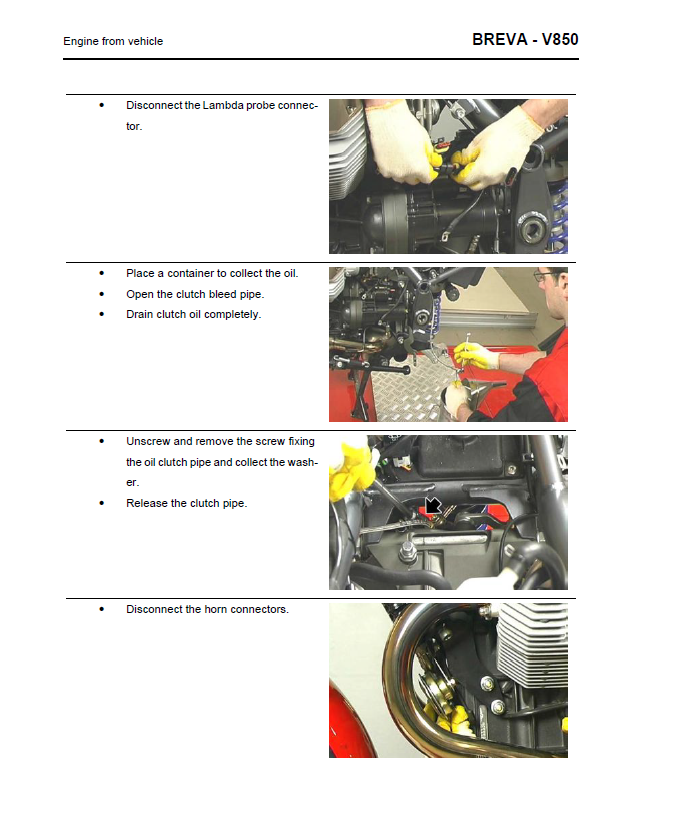 Engine from vehicle

BREVA - V850

• Disconnect the Lambda probe connector.

• Place a container to collect the oil.
• Open the clutch bleed pipe.
• Drain clutch oil completely.

• Unscrew and remove the screw fixing the oil clutch pipe and collect the washer.
• Release the clutch pipe.

• Disconnect the horn connectors.