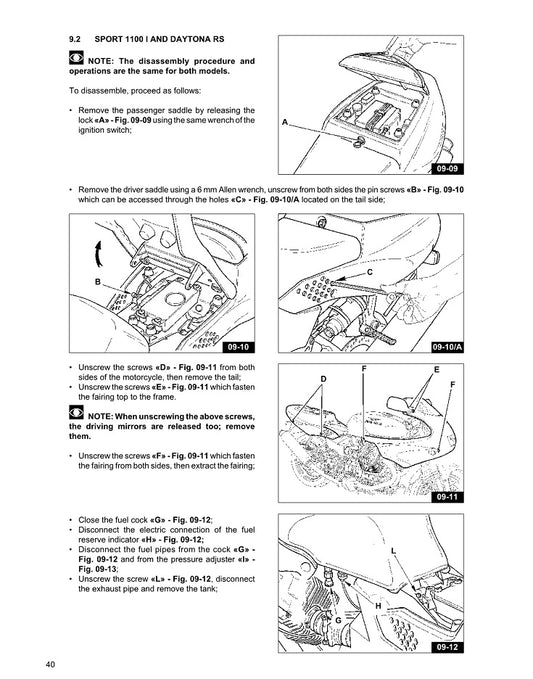 9.2 SPORT 1100 I AND DAYTONA RS

NOTE: The disassembly procedure and operations are the same for both models.

To disassemble, proceed as follows:

• Remove the passenger saddle by releasing the lock «A» - Fig. 09-09 using the same wrench of the ignition switch;

A

09-09

• Remove the driver saddle using a 6 mm Allen wrench, unscrew from both sides the pin screws «B» - Fig. 09-10 which can be accessed through the holes «C» - Fig. 09-10/A located on the tail side;

B

09-10

C

09-10/A

• Unscrew the screws «D» - Fig. 09-11 from both sides of the motorcycle, then remove the tail;
• Unscrew the screws «E» - Fig. 09-11 which fasten the fairing top to the frame.

NOTE: When unscrewing the above screws, the driving mirrors are released too; remove them.

• Unscrew the screws «F» - Fig. 09-11 which fasten the fairing from both sides, then extract the fairing;

D F E F

09-11

• Close the fuel cock «G» - Fig. 09-12;
• Disconnect the electric connection of the fuel reserve indicator «H» - Fig. 09-12;
• Disconnect the fuel pipes from the cock «G» - Fig. 09-12 and from the pressure adjuster «I» - Fig. 09-13;
• Unscrew the screw «L» - Fig. 09-12, disconnect the exhaust pipe and remove the tank;

L

H

G

09-12

40