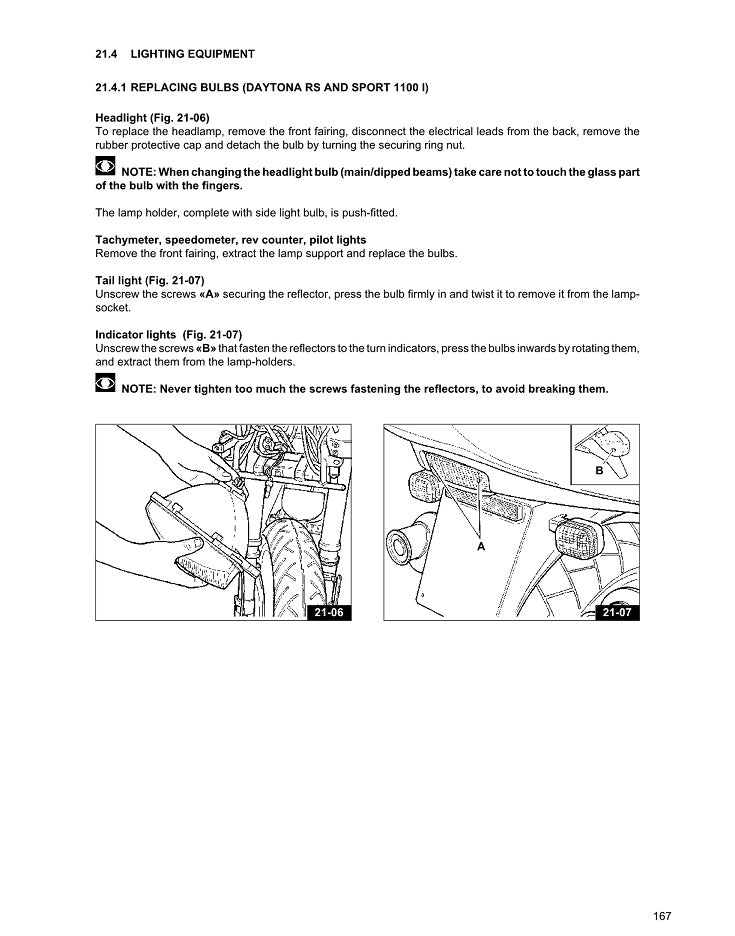 21.4 LIGHTING EQUIPMENT

21.4.1 REPLACING BULBS (DAYTONA RS AND SPORT 1100 I)

Headlight (Fig. 21-06)
To replace the headlamp, remove the front fairing, disconnect the electrical leads from the back, remove the rubber protective cap and detach the bulb by turning the securing ring nut.

NOTE: When changing the headlight bulb (main/dipped beams) take care not to touch the glass part of the bulb with the fingers.

The lamp holder, complete with side light bulb, is push-fitted.

Tachymeter, speedometer, rev counter, pilot lights
Remove the front fairing, extract the lamp support and replace the bulbs.

Tail light (Fig. 21-07)
Unscrew the screws «A» securing the reflector, press the bulb firmly in and twist it to remove it from the lamp-socket.

Indicator lights (Fig. 21-07)
Unscrew the screws «B» that fasten the reflectors to the turn indicators, press the bulbs inwards by rotating them, and extract them from the lamp-holders.

NOTE: Never tighten too much the screws fastening the reflectors, to avoid breaking them.

21-06

B

A

21-07

167