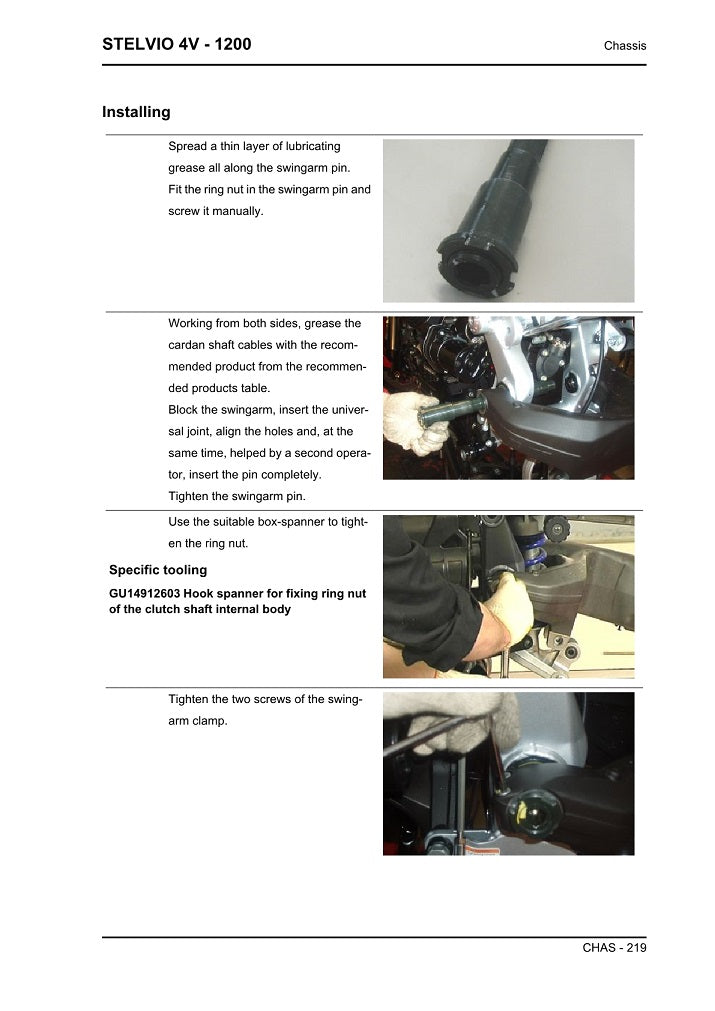 STELVIO 4V - 1200

Chassis

Installing

Spread a thin layer of lubricating grease all along the swingarm pin.
Fit the ring nut in the swingarm pin and screw it manually.

Working from both sides, grease the cardan shaft cables with the recommended product from the recommended products table.
Block the swingarm, insert the universal joint, align the holes and, at the same time, helped by a second operator, insert the pin completely.
Tighten the swingarm pin.

Use the suitable box-spanner to tighten the ring nut.

Specific tooling

GU14912603 Hook spanner for fixing ring nut of the clutch shaft internal body

Tighten the two screws of the swingarm clamp.

CHAS - 219