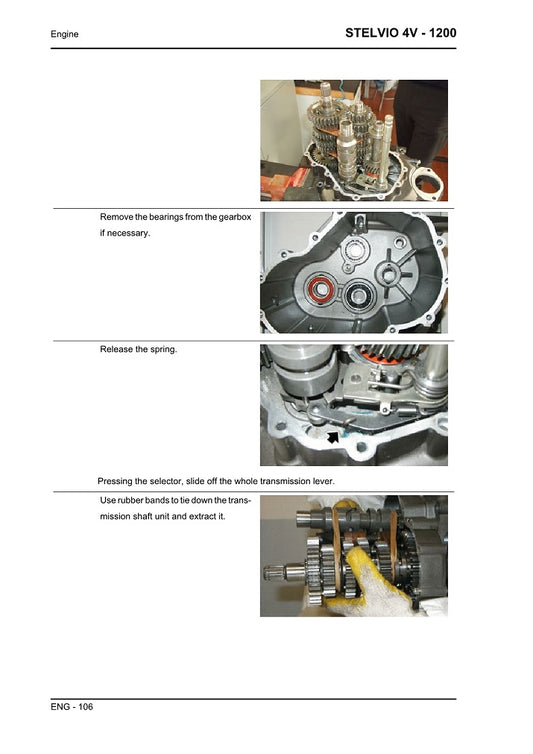 Engine

STELVIO 4V - 1200

Remove the bearings from the gearbox if necessary.

Release the spring.

Pressing the selector, slide off the whole transmission lever.

Use rubber bands to tie down the transmission shaft unit and extract it.

ENG - 106