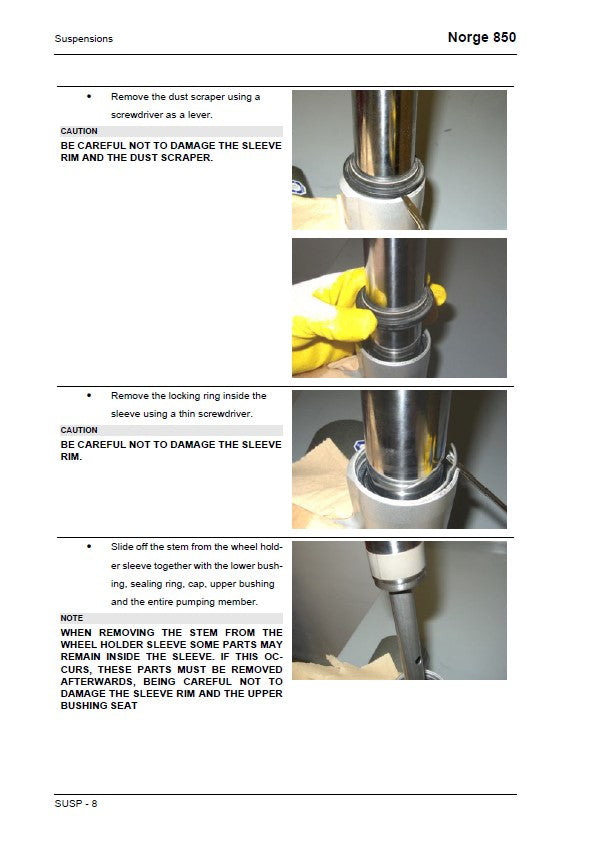 Suspensions

Norge 850

• Remove the dust scraper using a screwdriver as a lever.

CAUTION

BE CAREFUL NOT TO DAMAGE THE SLEEVE RIM AND THE DUST SCRAPER.

• Remove the locking ring inside the sleeve using a thin screwdriver.

CAUTION

BE CAREFUL NOT TO DAMAGE THE SLEEVE RIM.

• Slide off the stem from the wheel holder sleeve together with the lower bushing, sealing ring, cap, upper bushing and the entire pumping member.

NOTE

WHEN REMOVING THE STEM FROM THE WHEEL HOLDER SLEEVE SOME PARTS MAY REMAIN INSIDE THE SLEEVE. IF THIS OCCURS, THESE PARTS MUST BE REMOVED AFTERWARDS, BEING CAREFUL NOT TO DAMAGE THE SLEEVE RIM AND THE UPPER BUSHING SEAT

SUSP - 8