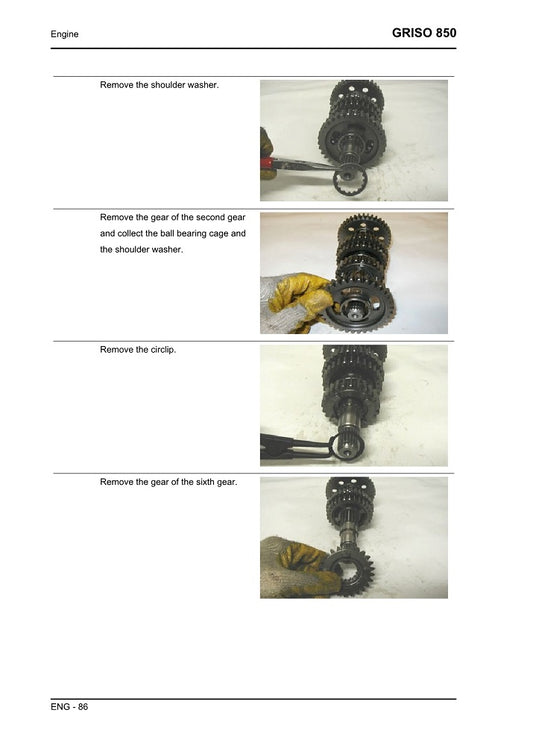 Engine

GRISO 850

Remove the shoulder washer.

Remove the gear of the second gear and collect the ball bearing cage and the shoulder washer.

Remove the circlip.

Remove the gear of the sixth gear.

ENG - 86