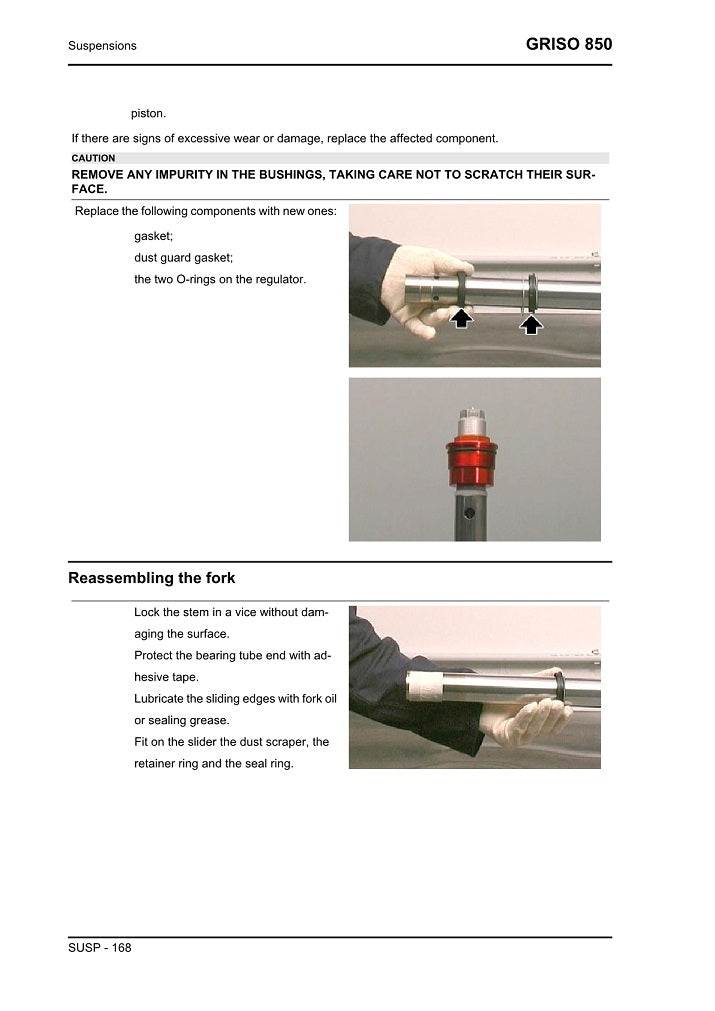 Suspensions

GRISO 850

piston.

If there are signs of excessive wear or damage, replace the affected component.

CAUTION

REMOVE ANY IMPURITY IN THE BUSHINGS, TAKING CARE NOT TO SCRATCH THEIR SURFACE.

Replace the following components with new ones:

gasket;

dust guard gasket;

the two O-rings on the regulator.

Reassembling the fork

Lock the stem in a vice without damaging the surface.

Protect the bearing tube end with adhesive tape.

Lubricate the sliding edges with fork oil or sealing grease.

Fit on the slider the dust scraper, the retainer ring and the seal ring.

SUSP - 168