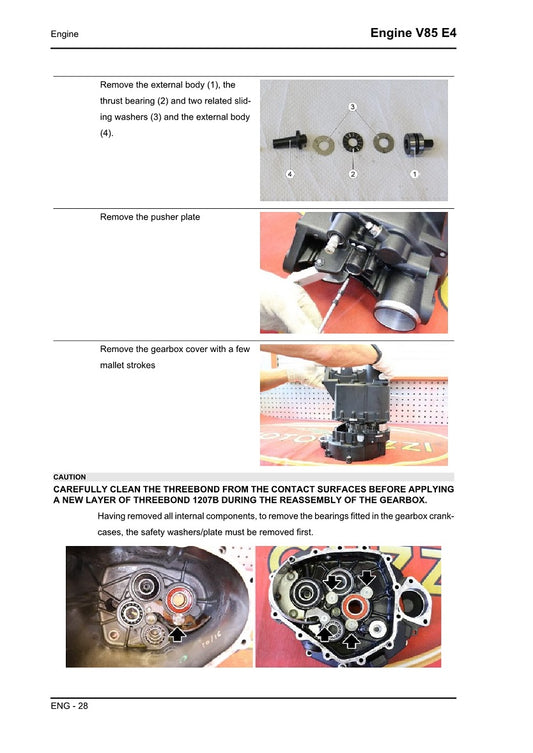 Engine

Engine V85 E4

Remove the external body (1), the thrust bearing (2) and two related sliding washers (3) and the external body (4).

3

4

2

1

Remove the pusher plate

Remove the gearbox cover with a few mallet strokes

CAUTION

CAREFULLY CLEAN THE THREEBOND FROM THE CONTACT SURFACES BEFORE APPLYING A NEW LAYER OF THREEBOND 1207B DURING THE REASSEMBLY OF THE GEARBOX.

Having removed all internal components, to remove the bearings fitted in the gearbox crankcases, the safety washers/plate must be removed first.

ENG - 28