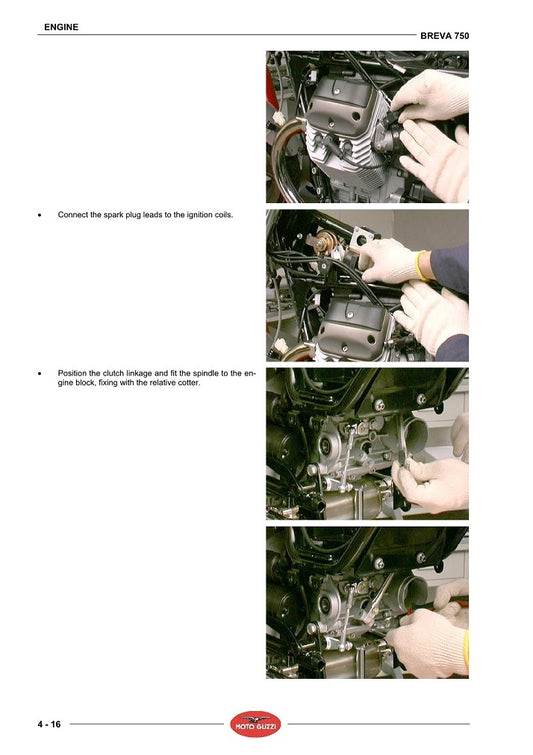 ENGINE

BREVA 750

• Connect the spark plug leads to the ignition coils.

• Position the clutch linkage and fit the spindle to the engine block, fixing with the relative cotter.

4 - 16

MOTO GUZZI