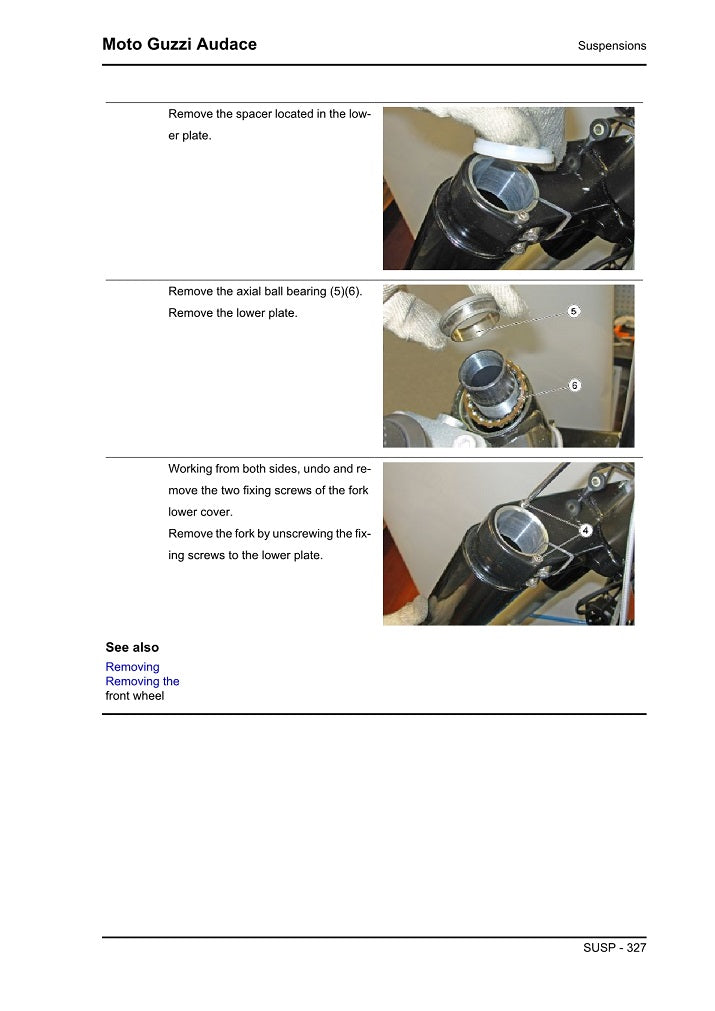 Moto Guzzi Audace

Suspensions

Remove the spacer located in the lower plate.

Remove the axial ball bearing (5)(6).
Remove the lower plate.

5

6

Working from both sides, undo and remove the two fixing screws of the fork lower cover.
Remove the fork by unscrewing the fixing screws to the lower plate.

4

See also
Removing
Removing the
front wheel

SUSP - 327