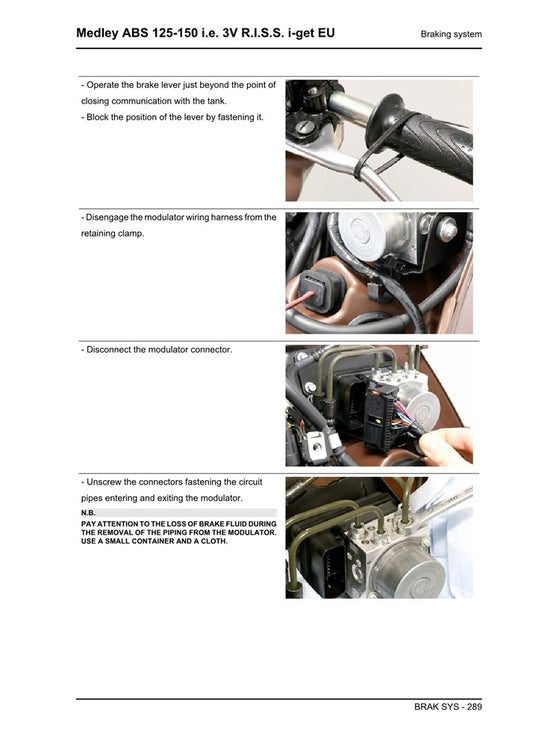 Medley ABS 125-150 i.e. 3V R.I.S.S. i-get EU

Braking system

- Operate the brake lever just beyond the point of closing communication with the tank.
- Block the position of the lever by fastening it.

- Disengage the modulator wiring harness from the retaining clamp.

- Disconnect the modulator connector.

- Unscrew the connectors fastening the circuit pipes entering and exiting the modulator.

N.B.

PAY ATTENTION TO THE LOSS OF BRAKE FLUID DURING THE REMOVAL OF THE PIPING FROM THE MODULATOR. USE A SMALL CONTAINER AND A CLOTH.

BRAK SYS - 289