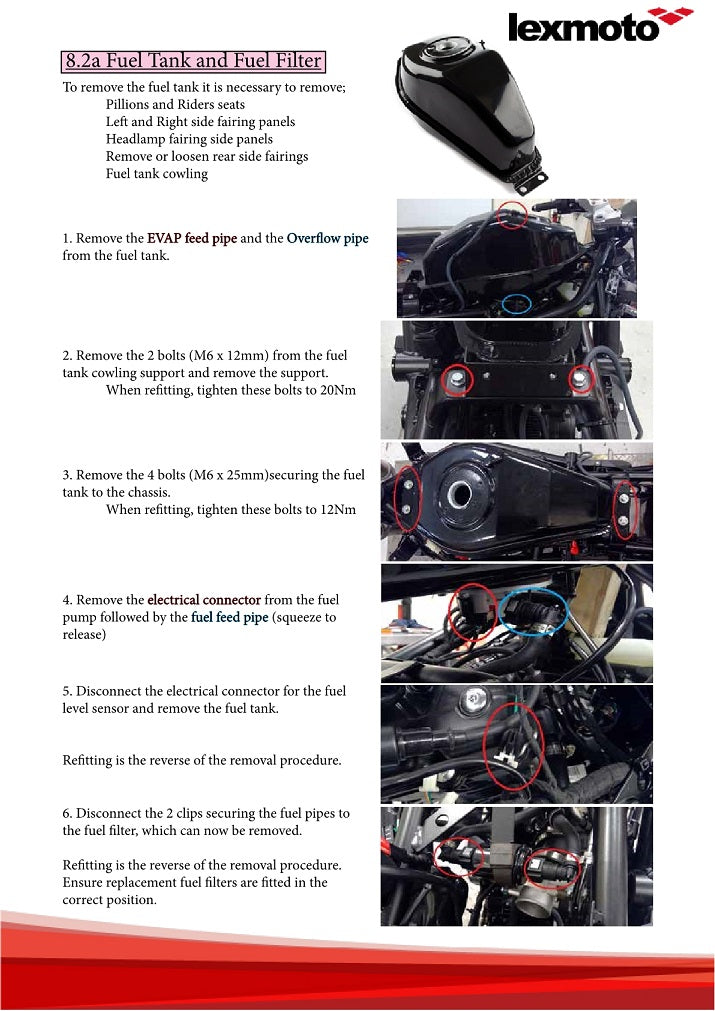 lexmoto

8.2a Fuel Tank and Fuel Filter

To remove the fuel tank it is necessary to remove;
Pillions and Riders seats
Left and Right side fairing panels
Headlamp fairing side panels
Remove or loosen rear side fairings
Fuel tank cowling

1. Remove the EVAP feed pipe and the Overflow pipe from the fuel tank.

2. Remove the 2 bolts (M6 x 12mm) from the fuel tank cowling support and remove the support.
When refitting, tighten these bolts to 20Nm

3. Remove the 4 bolts (M6 x 25mm)securing the fuel tank to the chassis.
When refitting, tighten these bolts to 12Nm

4. Remove the electrical connector from the fuel pump followed by the fuel feed pipe (squeeze to release)

5. Disconnect the electrical connector for the fuel level sensor and remove the fuel tank.

Refitting is the reverse of the removal procedure.

6. Disconnect the 2 clips securing the fuel pipes to the fuel filter, which can now be removed.

Refitting is the reverse of the removal procedure. Ensure replacement fuel filters are fitted in the correct position.