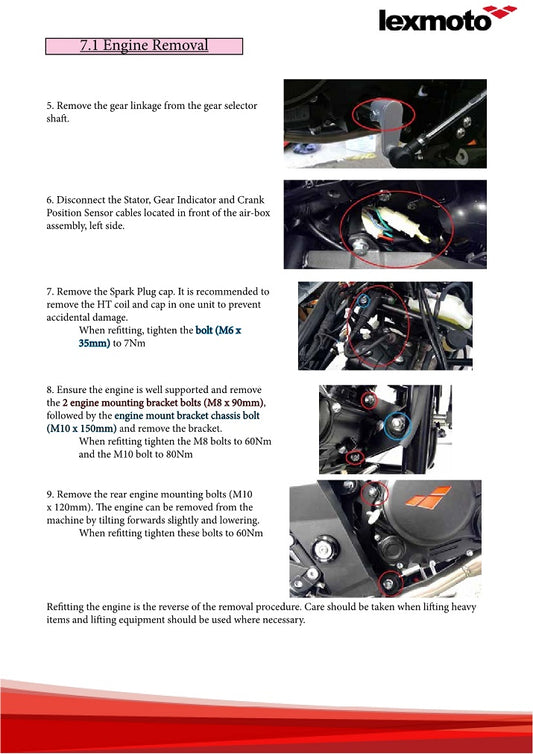 lexmoto

7.1 Engine Removal

5. Remove the gear linkage from the gear selector shaft.

6. Disconnect the Stator, Gear Indicator and Crank Position Sensor cables located in front of the air-box assembly, left side.

7. Remove the Spark Plug cap. It is recommended to remove the HT coil and cap in one unit to prevent accidental damage.
When refitting, tighten the bolt (M6 x 35mm) to 7Nm

8. Ensure the engine is well supported and remove the 2 engine mounting bracket bolts (M8 x 90mm), followed by the engine mount bracket chassis bolt (M10 x 150mm) and remove the bracket.
When refitting tighten the M8 bolts to 60Nm and the M10 bolt to 80Nm

9. Remove the rear engine mounting bolts (M10 x 120mm). The engine can be removed from the machine by tilting forwards slightly and lowering.
When refitting tighten these bolts to 60Nm

Refitting the engine is the reverse of the removal procedure. Care should be taken when lifting heavy items and lifting equipment should be used where necessary.