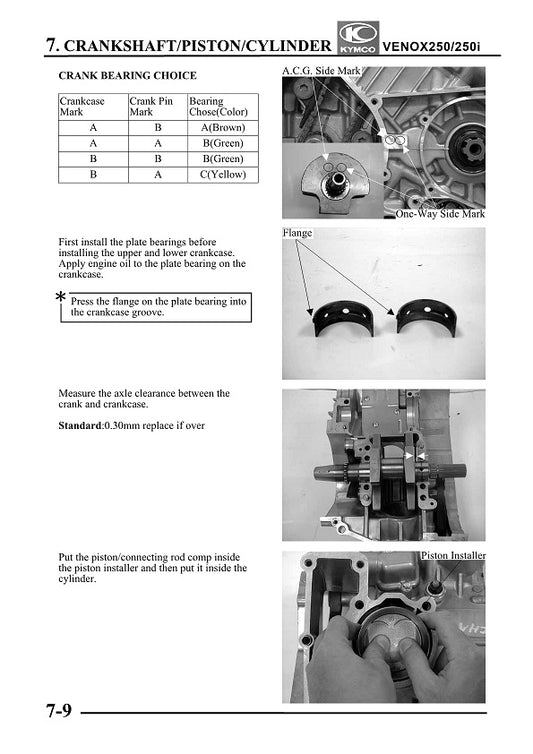 7. CRANKSHAFT/PISTON/CYLINDER KYMCO VENOX250/250i

CRANK BEARING CHOICE

| Crankcase Mark | Crank Pin Mark | Bearing Chose(Color) |
|---|---|---|
| A | B | A(Brown) |
| A | A | B(Green) |
| B | B | B(Green) |
| B | A | C(Yellow) |

A.C.G. Side Mark

One-Way Side Mark

First install the plate bearings before installing the upper and lower crankcase. Apply engine oil to the plate bearing on the crankcase.

* Press the flange on the plate bearing into the crankcase groove.

Flange

Measure the axle clearance between the crank and crankcase.

Standard:0.30mm replace if over

Put the piston/connecting rod comp inside the piston installer and then put it inside the cylinder.

Piston Installer

7-9