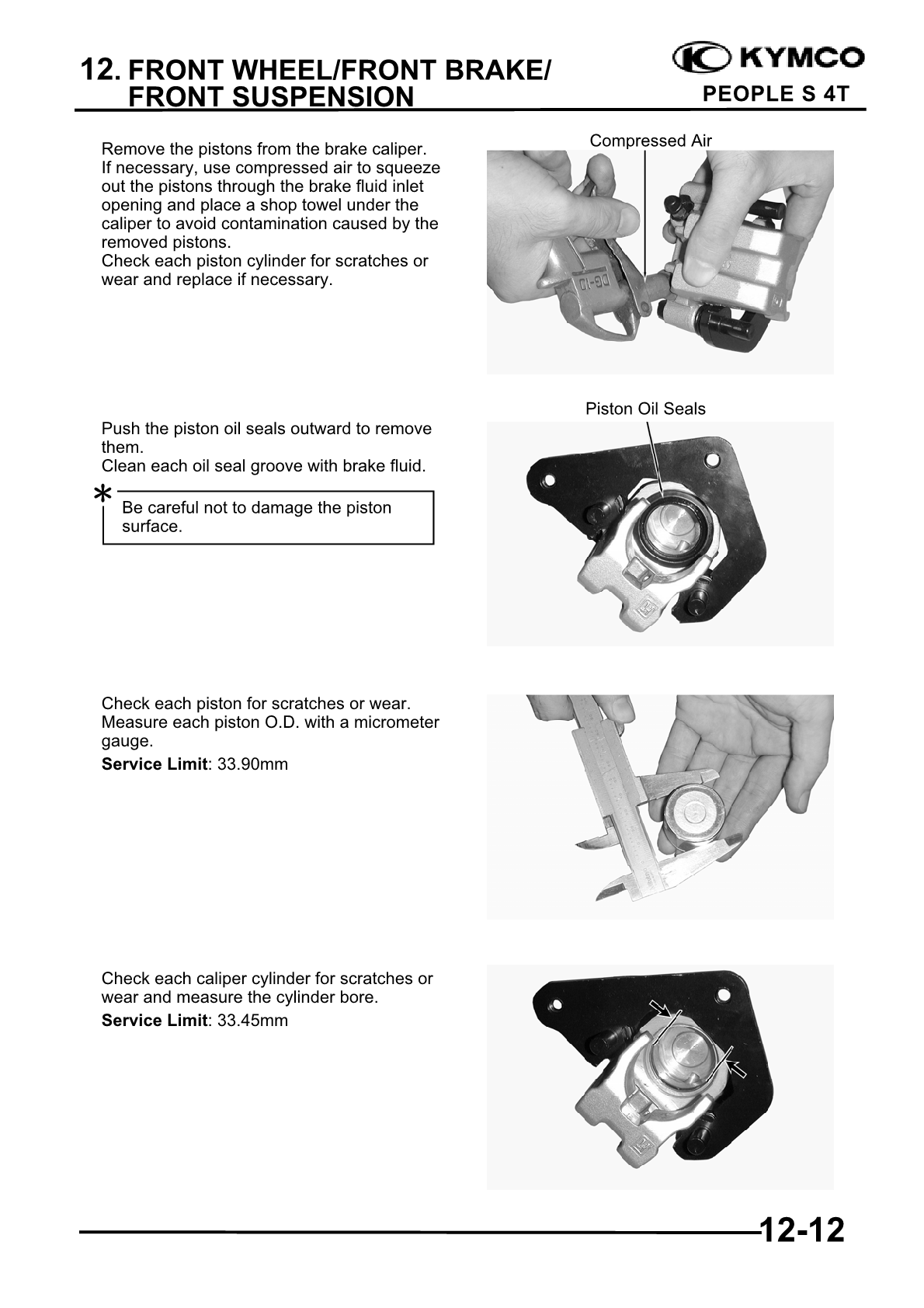 12. FRONT WHEEL/FRONT BRAKE/ FRONT SUSPENSION

KYMCO
PEOPLE S 4T

Remove the pistons from the brake caliper.
If necessary, use compressed air to squeeze out the pistons through the brake fluid inlet opening and place a shop towel under the caliper to avoid contamination caused by the removed pistons.
Check each piston cylinder for scratches or wear and replace if necessary.

Compressed Air

DB-10

Push the piston oil seals outward to remove them.
Clean each oil seal groove with brake fluid.

*

Be careful not to damage the piston surface.

Piston Oil Seals

Check each piston for scratches or wear.
Measure each piston O.D. with a micrometer gauge.
**Service Limit**: 33.90mm

Check each caliper cylinder for scratches or wear and measure the cylinder bore.
**Service Limit**: 33.45mm

12-12