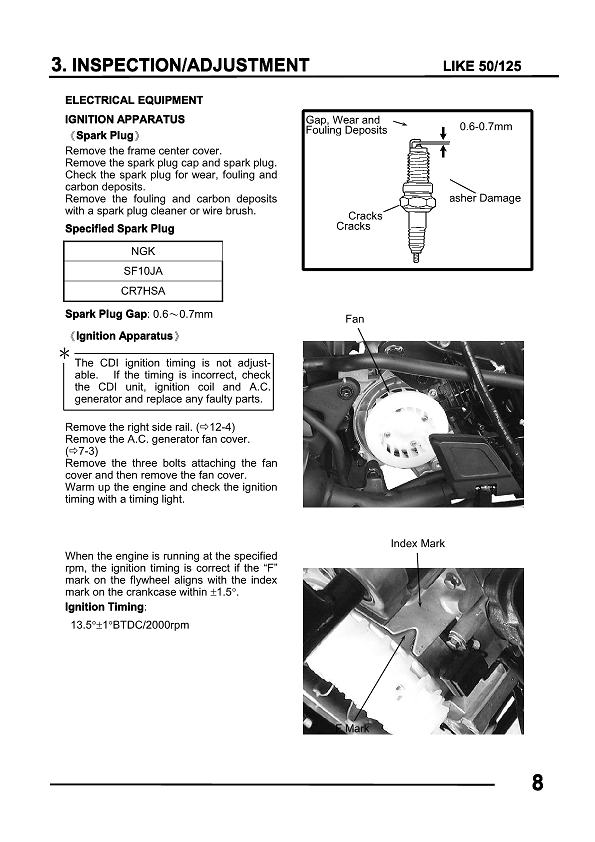 3. INSPECTION/ADJUSTMENT LIKE 50/125

ELECTRICAL EQUIPMENT

IGNITION APPARATUS

《Spark Plug》

Remove the frame center cover.
Remove the spark plug cap and spark plug.
Check the spark plug for wear, fouling and carbon deposits.
Remove the fouling and carbon deposits with a spark plug cleaner or wire brush.

Specified Spark Plug

| NGK |
|---|
| SF10JA |
| CR7HSA |

Spark Plug Gap: 0.6～0.7mm

《Ignition Apparatus》

*

The CDI ignition timing is not adjustable. If the timing is incorrect, check the CDI unit, ignition coil and A.C. generator and replace any faulty parts.

Remove the right side rail. (⇨12-4)
Remove the A.C. generator fan cover. (⇨7-3)
Remove the three bolts attaching the fan cover and then remove the fan cover.
Warm up the engine and check the ignition timing with a timing light.

When the engine is running at the specified rpm, the ignition timing is correct if the "F" mark on the flywheel aligns with the index mark on the crankcase within ±1.5°.

Ignition Timing:

13.5°±1°BTDC/2000rpm

Gap, Wear and Fouling Deposits

0.6-0.7mm

asher Damage

Cracks
Cracks

Fan

Index Mark

F Mark

8