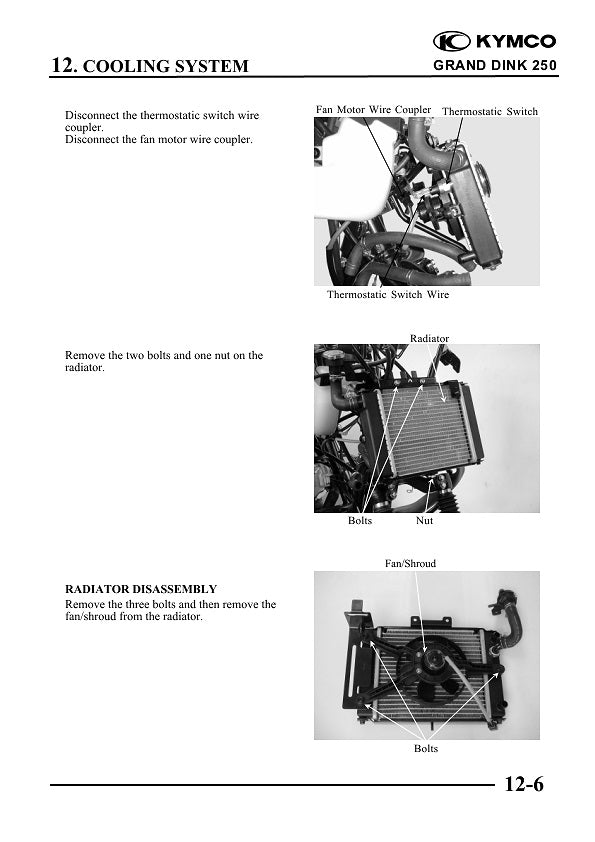 KYMCO

12. COOLING SYSTEM

GRAND DINK 250

Disconnect the thermostatic switch wire coupler.
Disconnect the fan motor wire coupler.

Fan Motor Wire Coupler

Thermostatic Switch

Thermostatic Switch Wire

Remove the two bolts and one nut on the radiator.

Radiator

Bolts

Nut

RADIATOR DISASSEMBLY
Remove the three bolts and then remove the fan/shroud from the radiator.

Fan/Shroud

Bolts

12-6