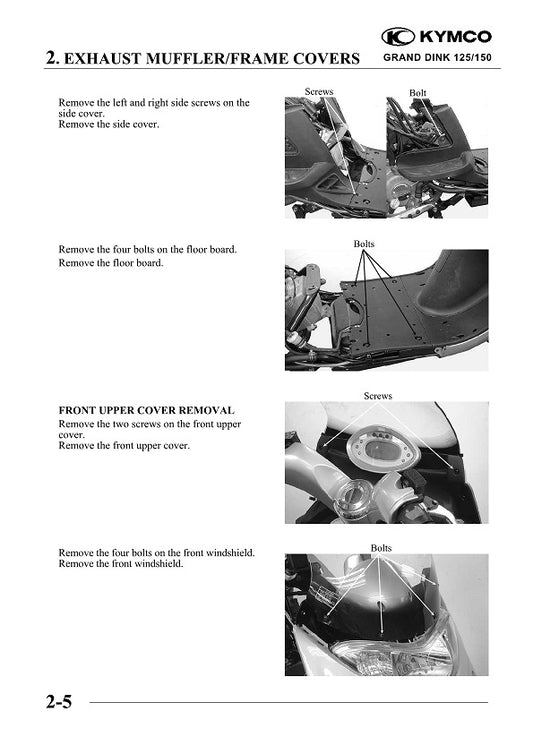 KYMCO

2. EXHAUST MUFFLER/FRAME COVERS

GRAND DINK 125/150

Remove the left and right side screws on the side cover.
Remove the side cover.

Screws

Bolt

Remove the four bolts on the floor board.
Remove the floor board.

Bolts

FRONT UPPER COVER REMOVAL
Remove the two screws on the front upper cover.
Remove the front upper cover.

Screws

Remove the four bolts on the front windshield.
Remove the front windshield.

Bolts

2-5